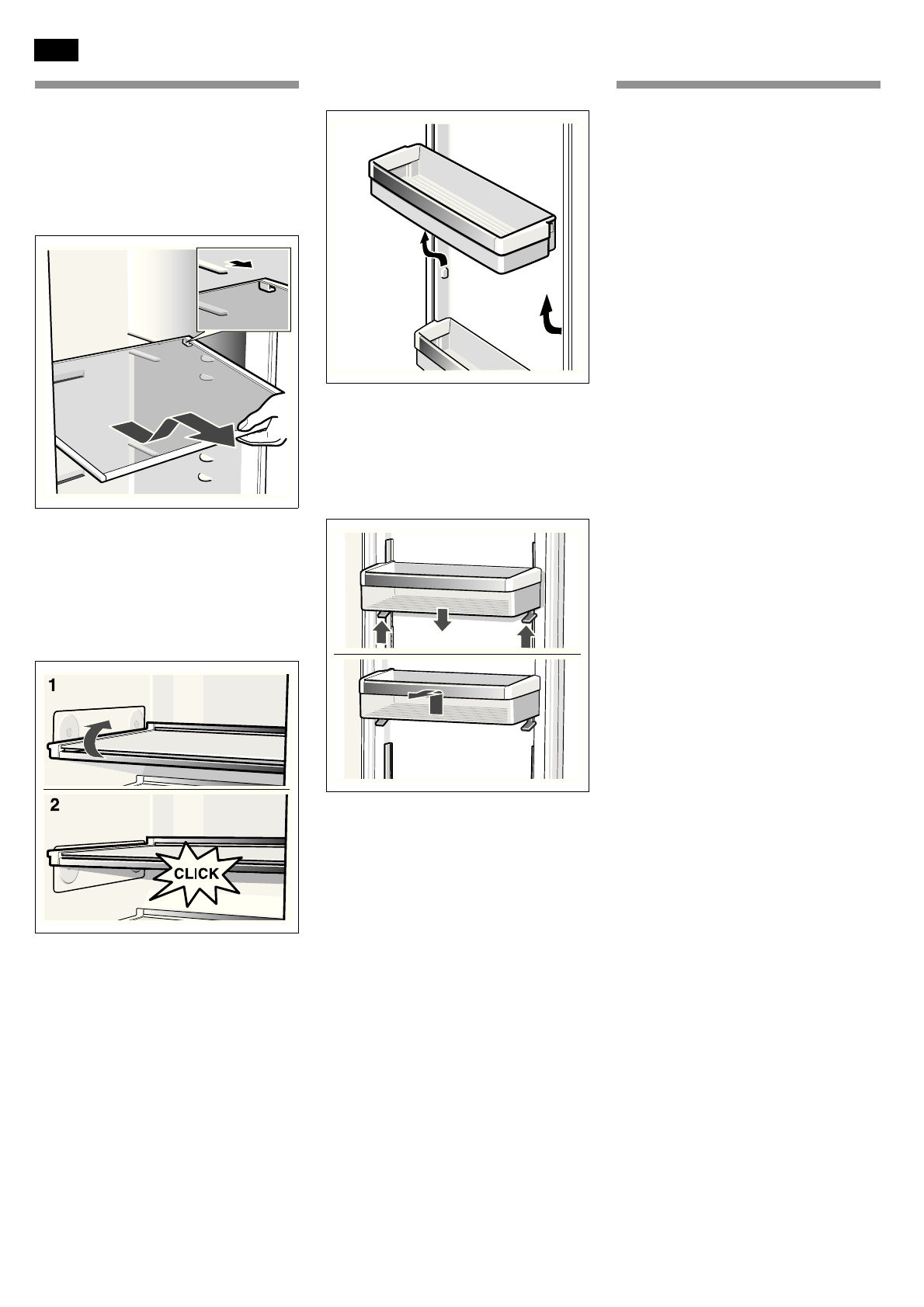 1

2

CLICK