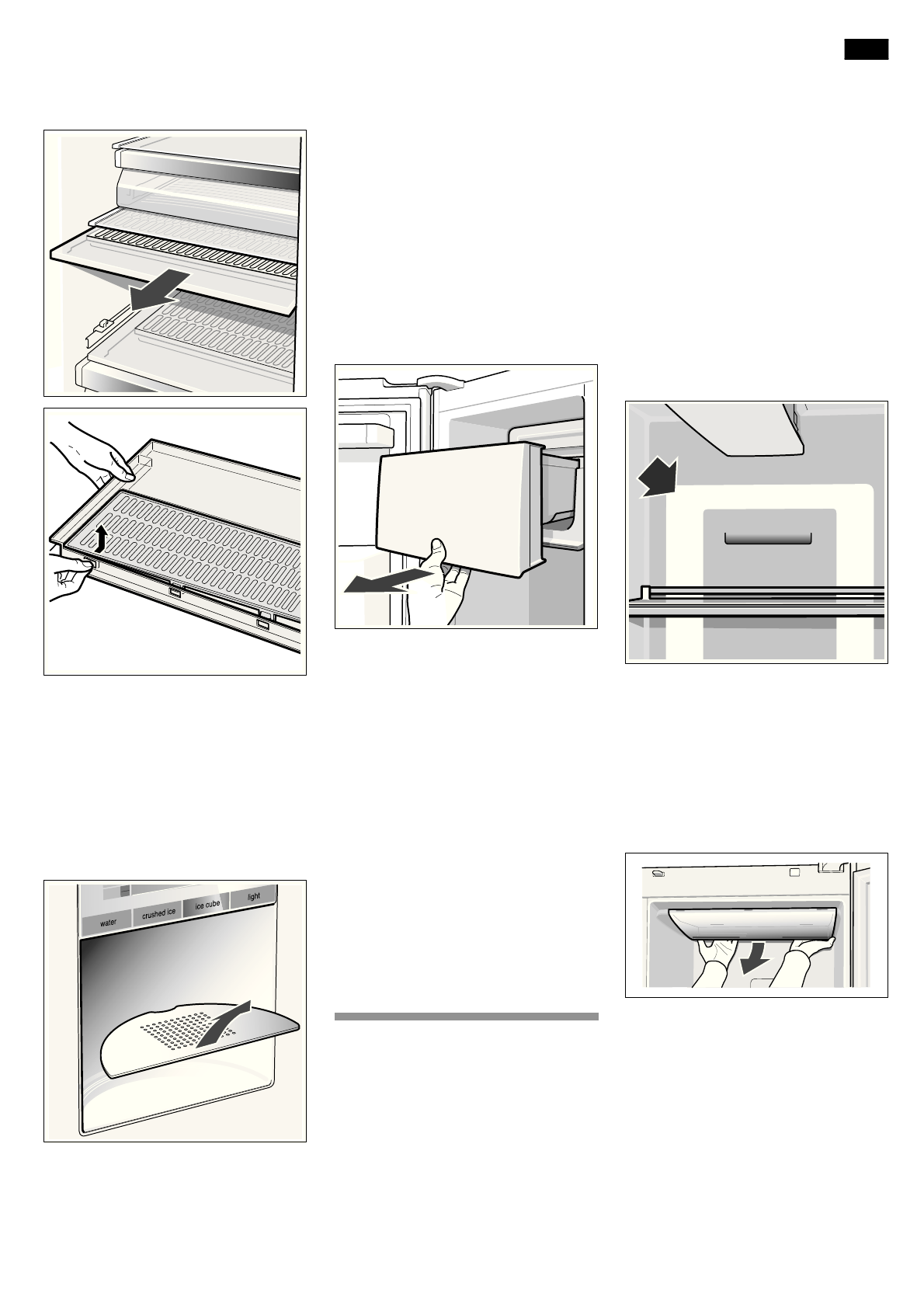 water crushed ice ice cube light