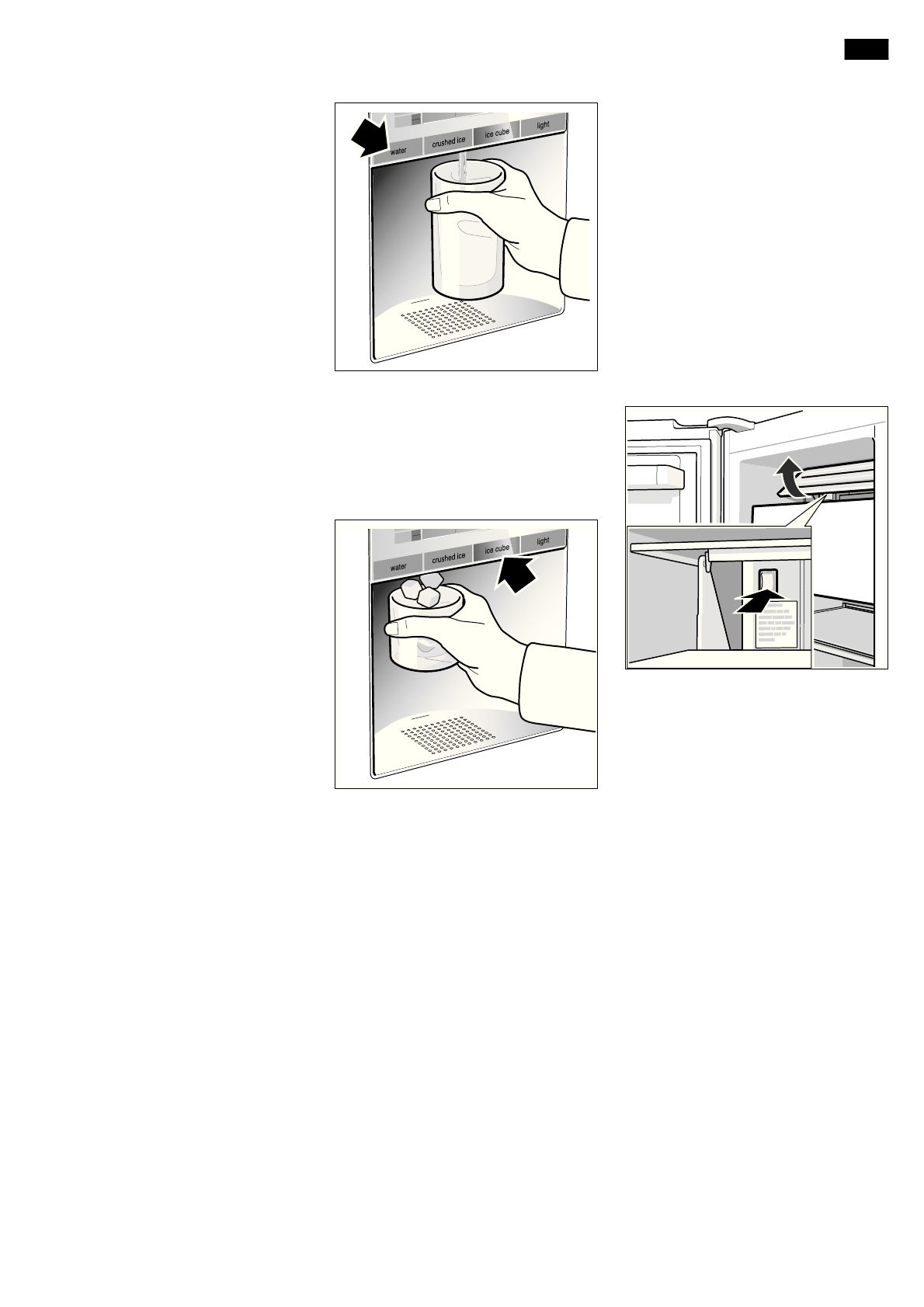 water crushed ice ice cube light

water crushed ice ice cube light