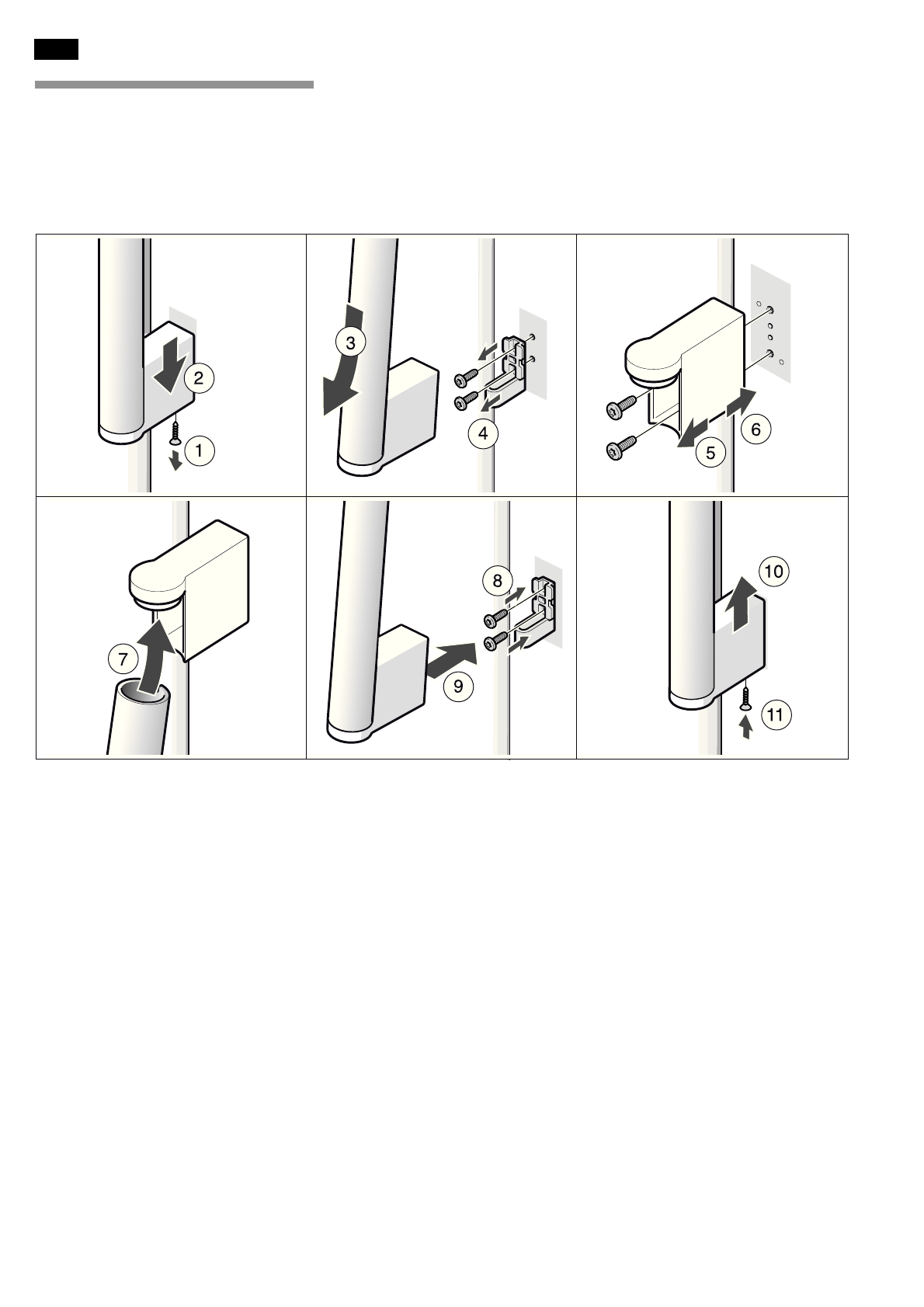 2
1
3
4
6
5
7
8
9
10
11