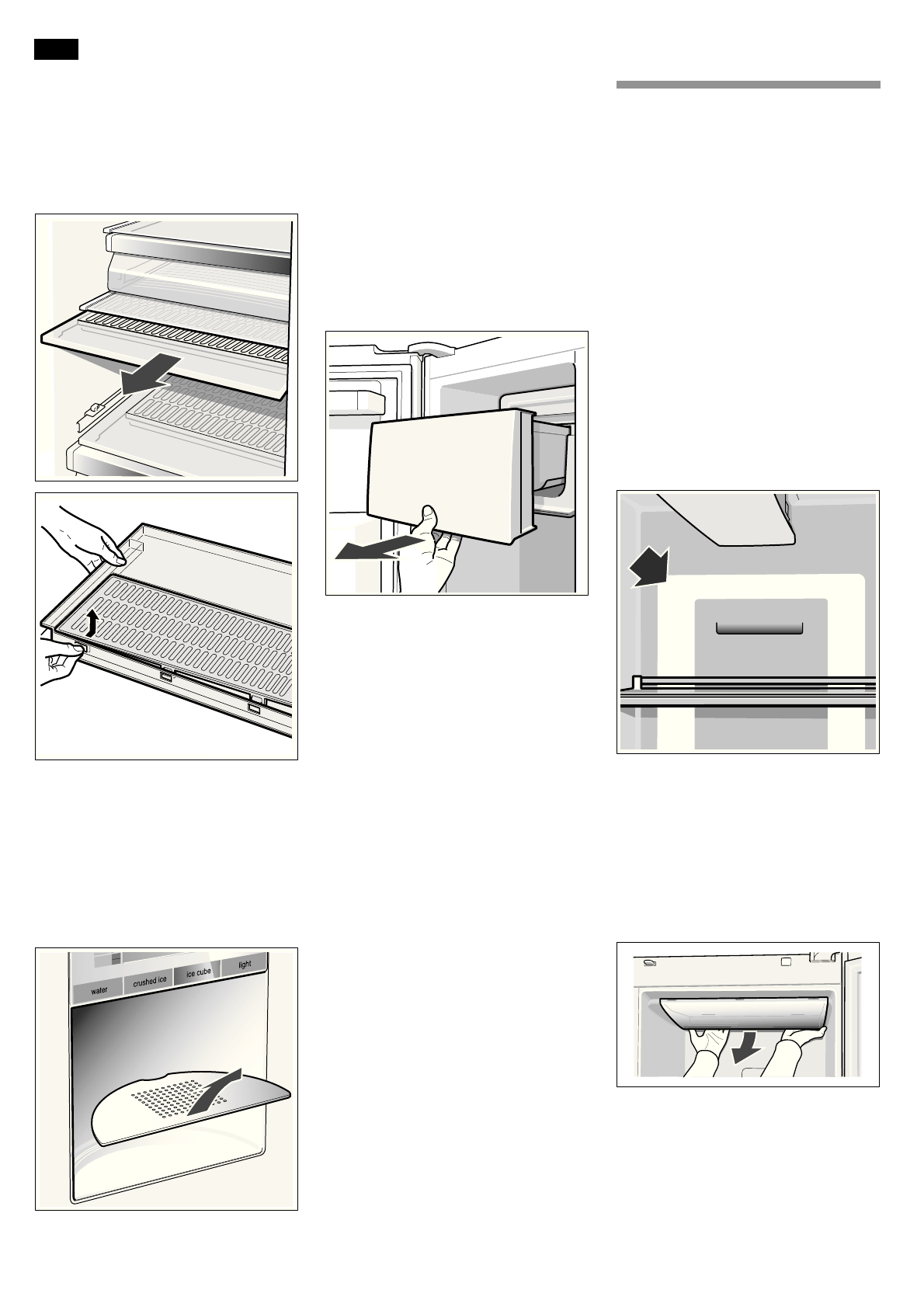 water

crushed ice

ice cube

light