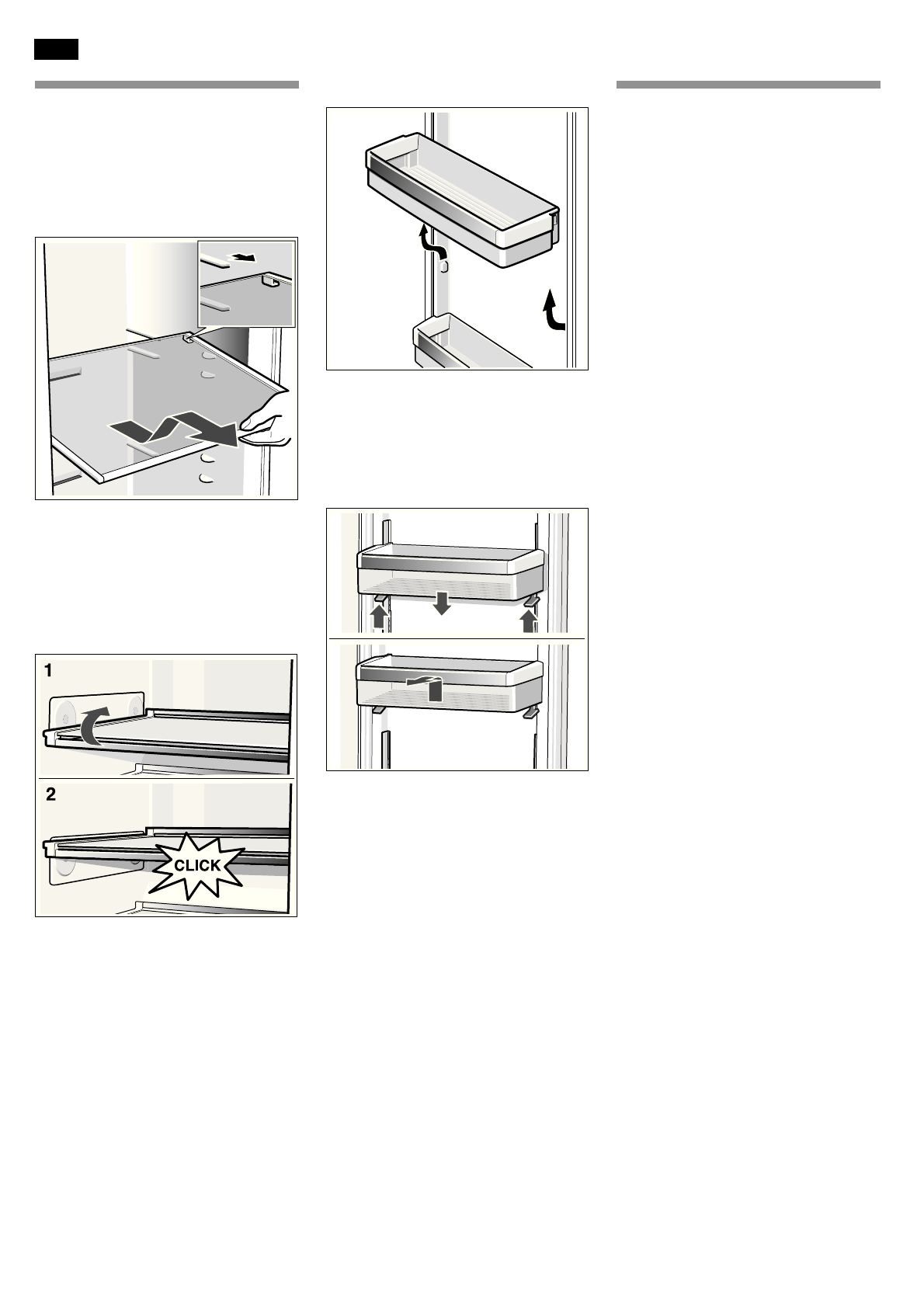 1

2

CLICK