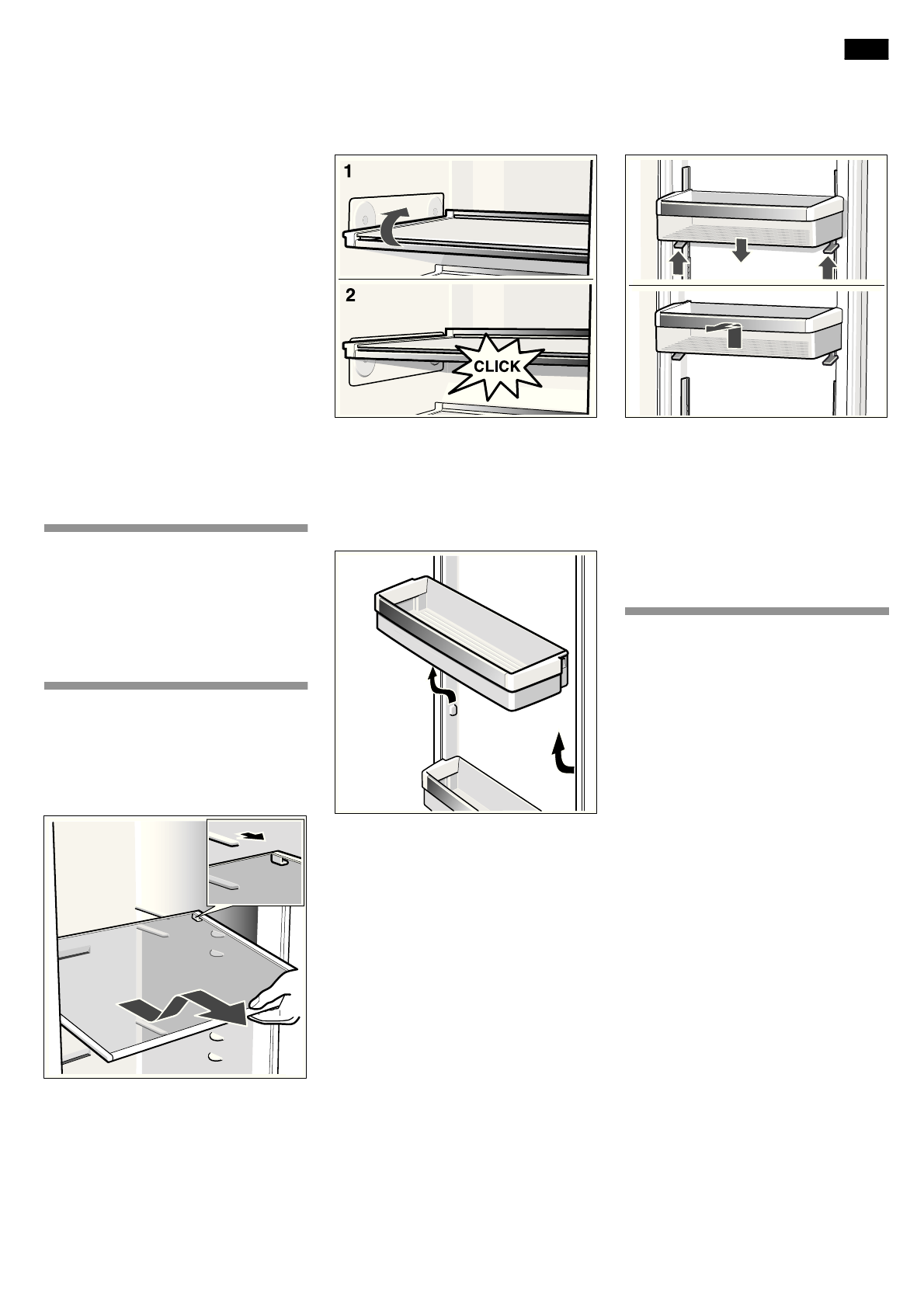 1

2

CLICK