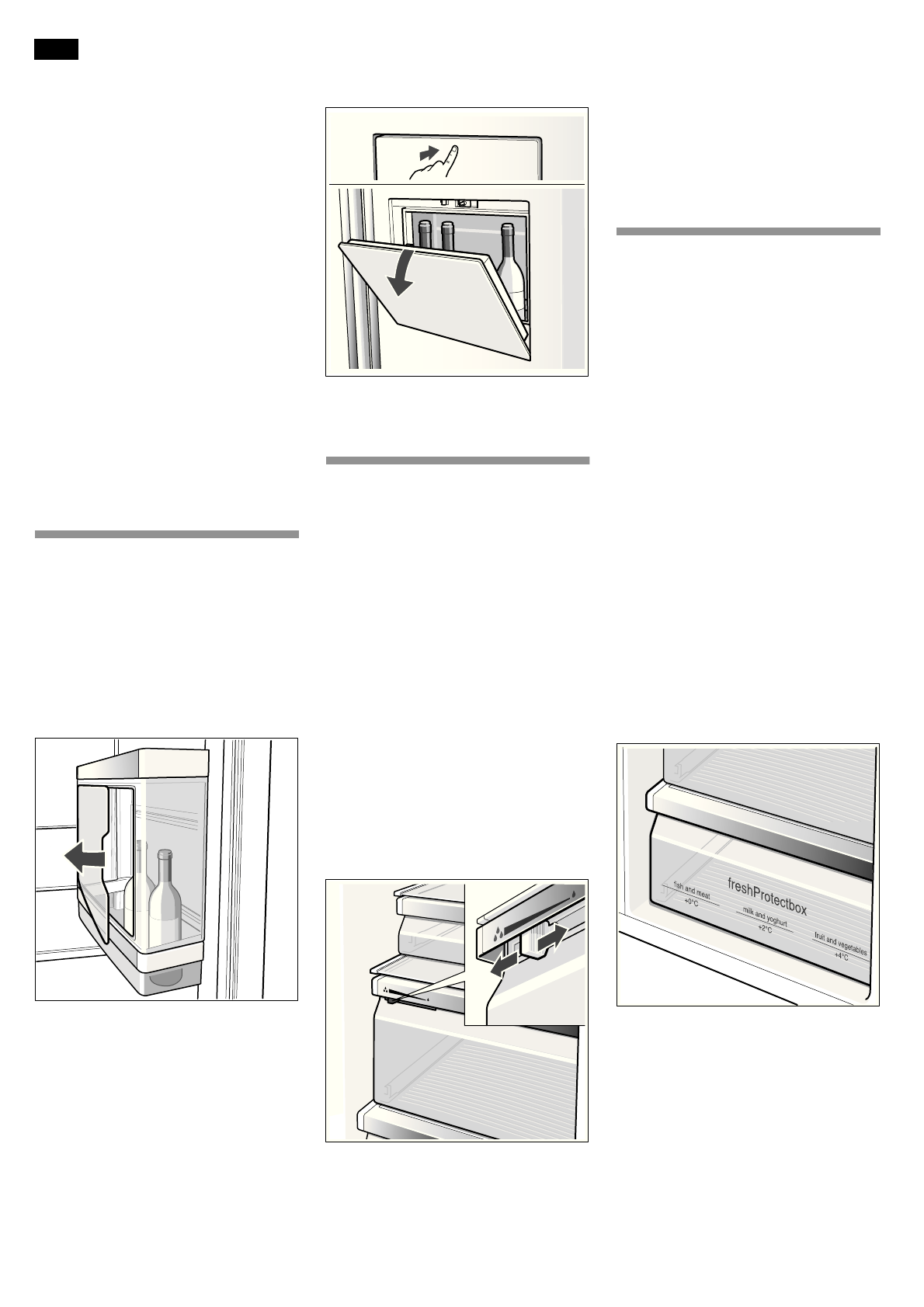 freshProtectbox

fish and meat
+0°C

milk and yoghurt
+2°C

fruit and vegetables
+4°C