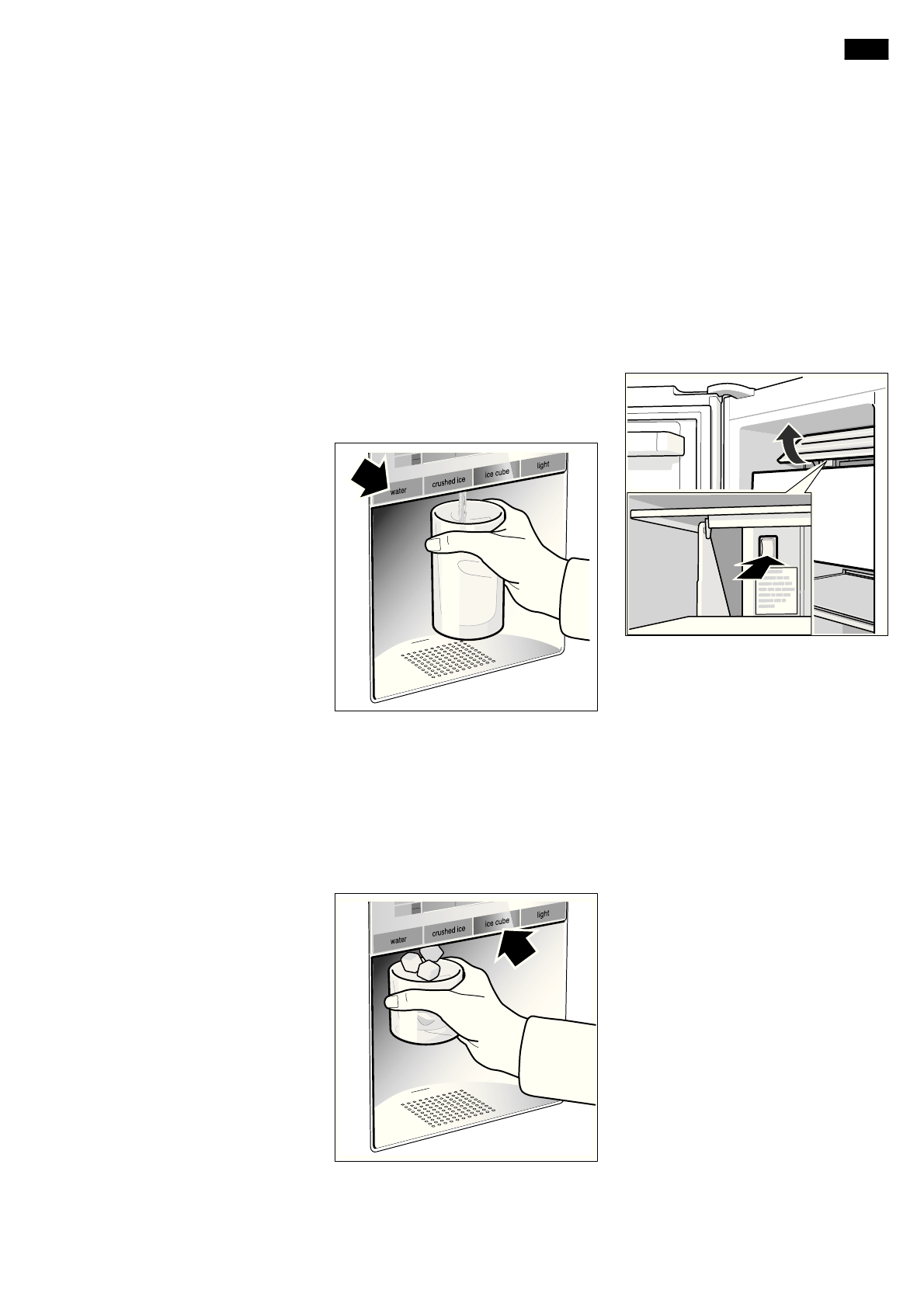 water

crushed ice

ice cube

light

water

crushed ice

ice cube

light