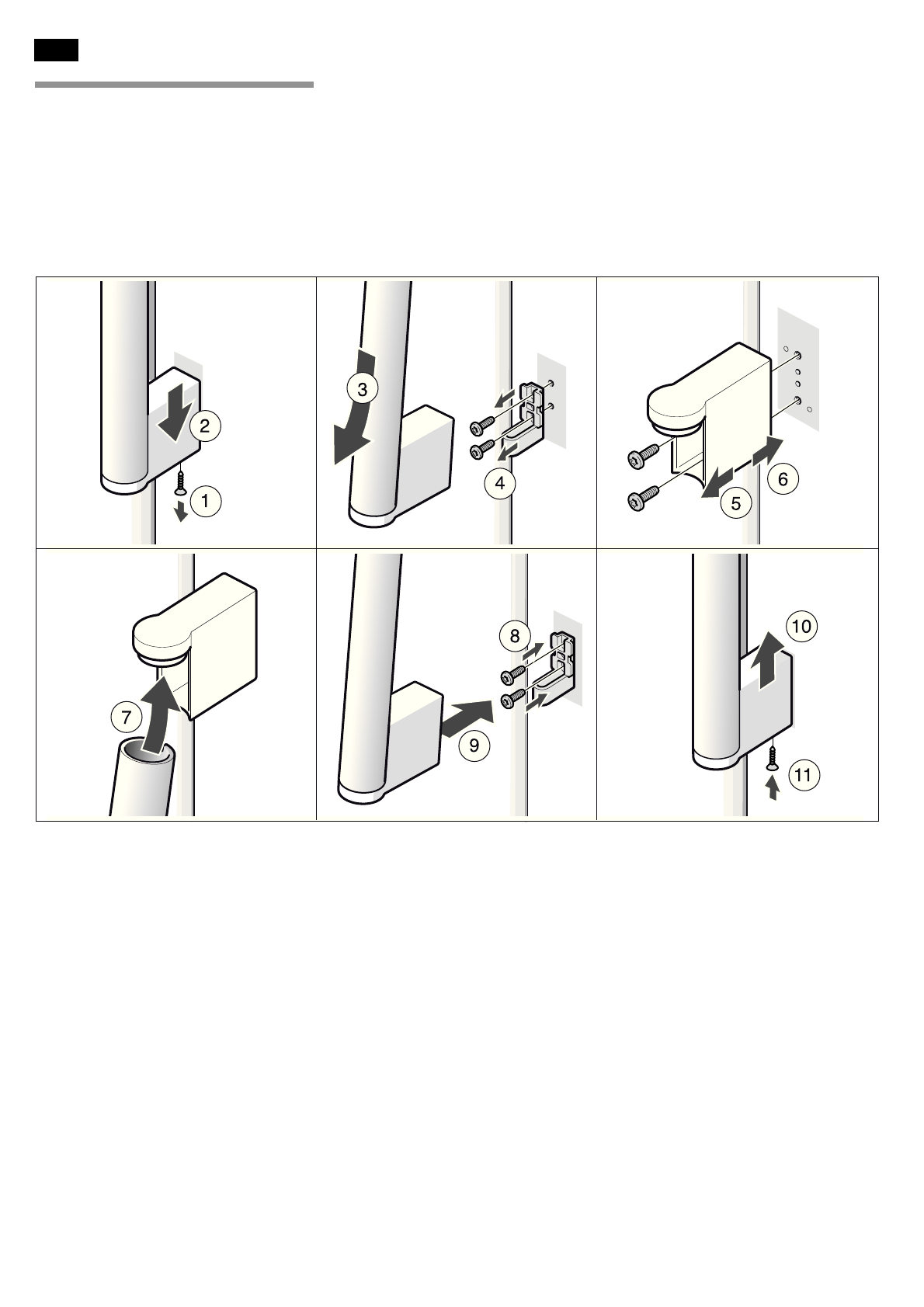 2

1

3

4

6

5

7

8

9

10

11