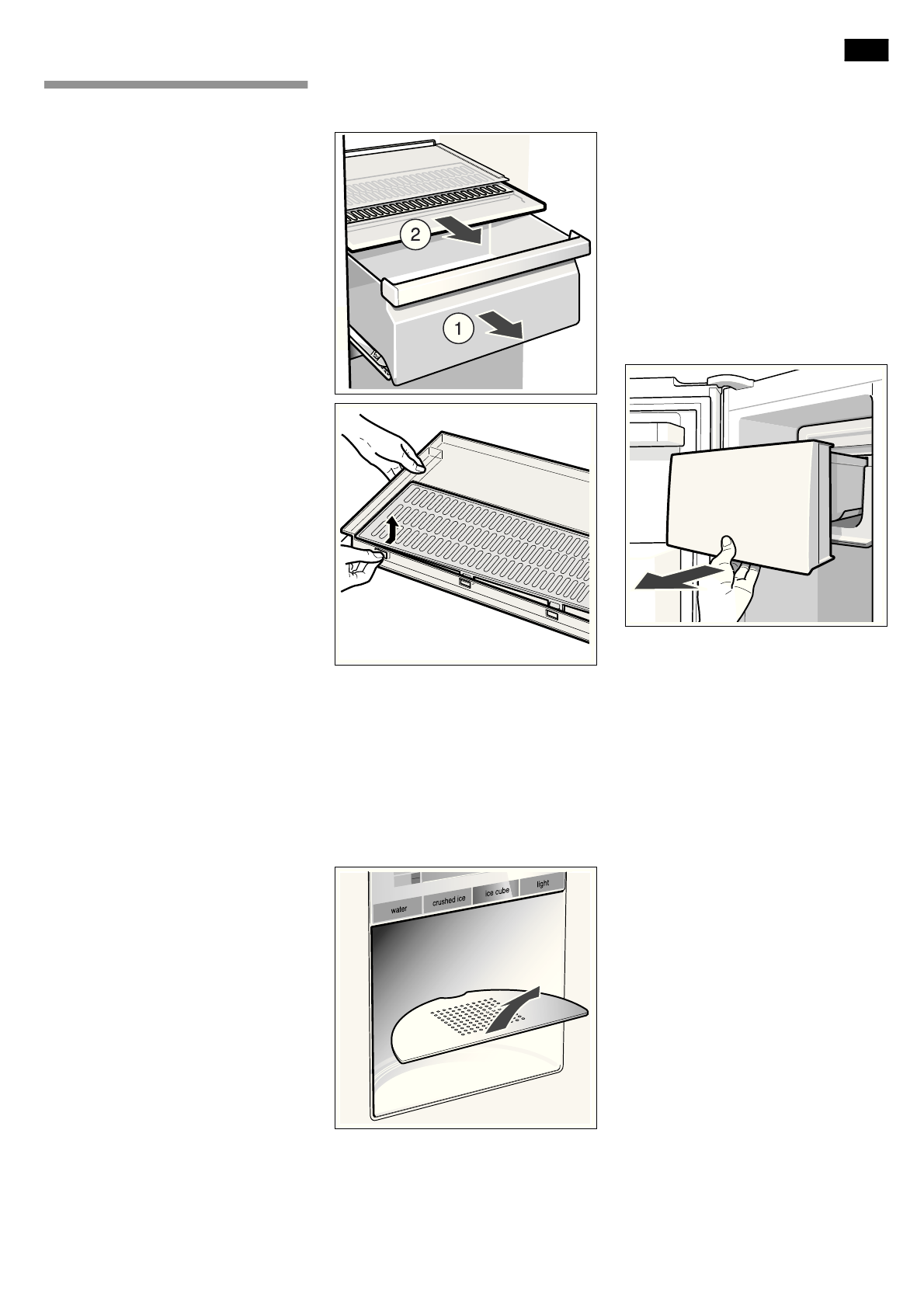 2

1

water crushed ice ice cube light