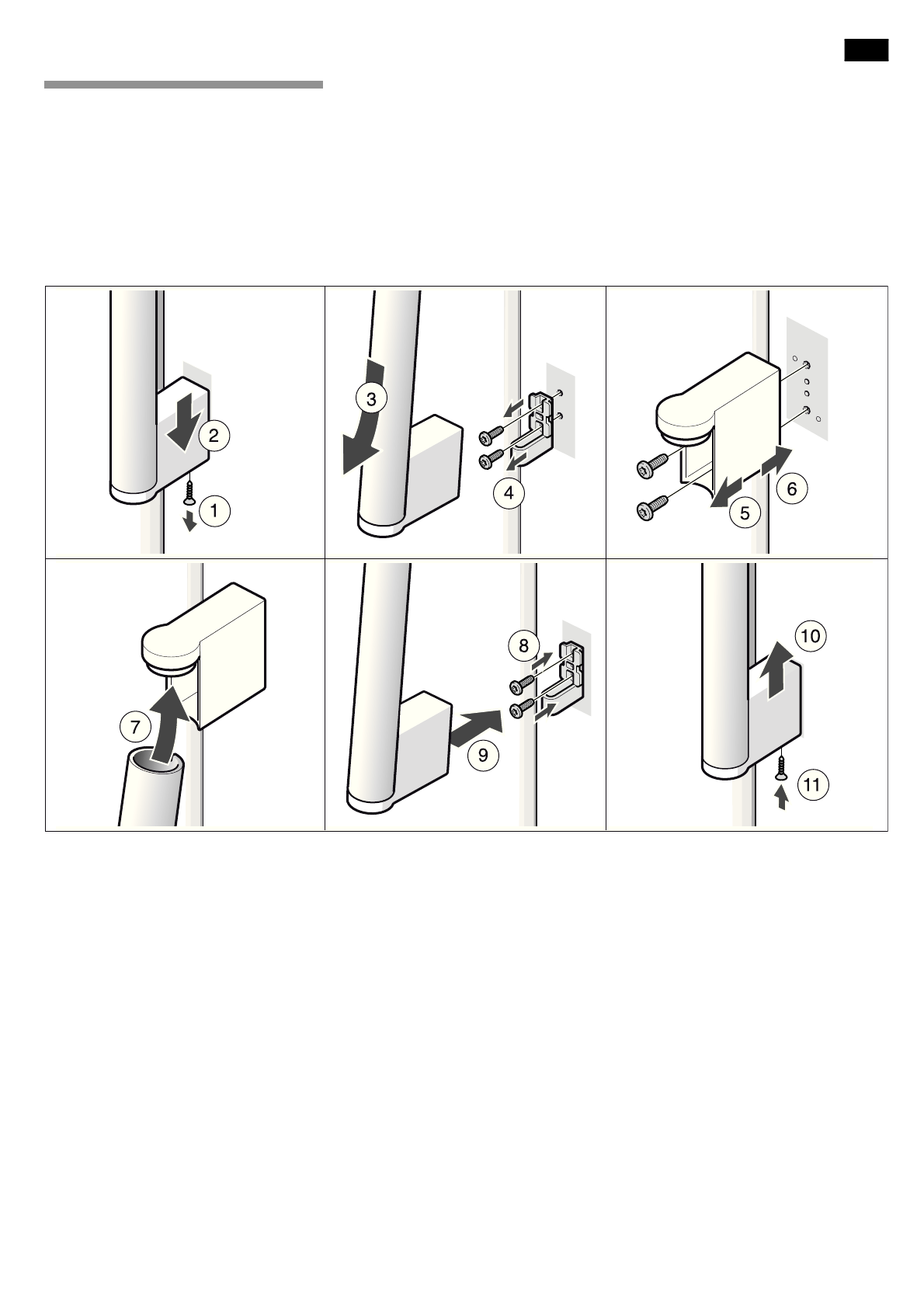 2
1
3
4
6
5
7
8
9
10
11