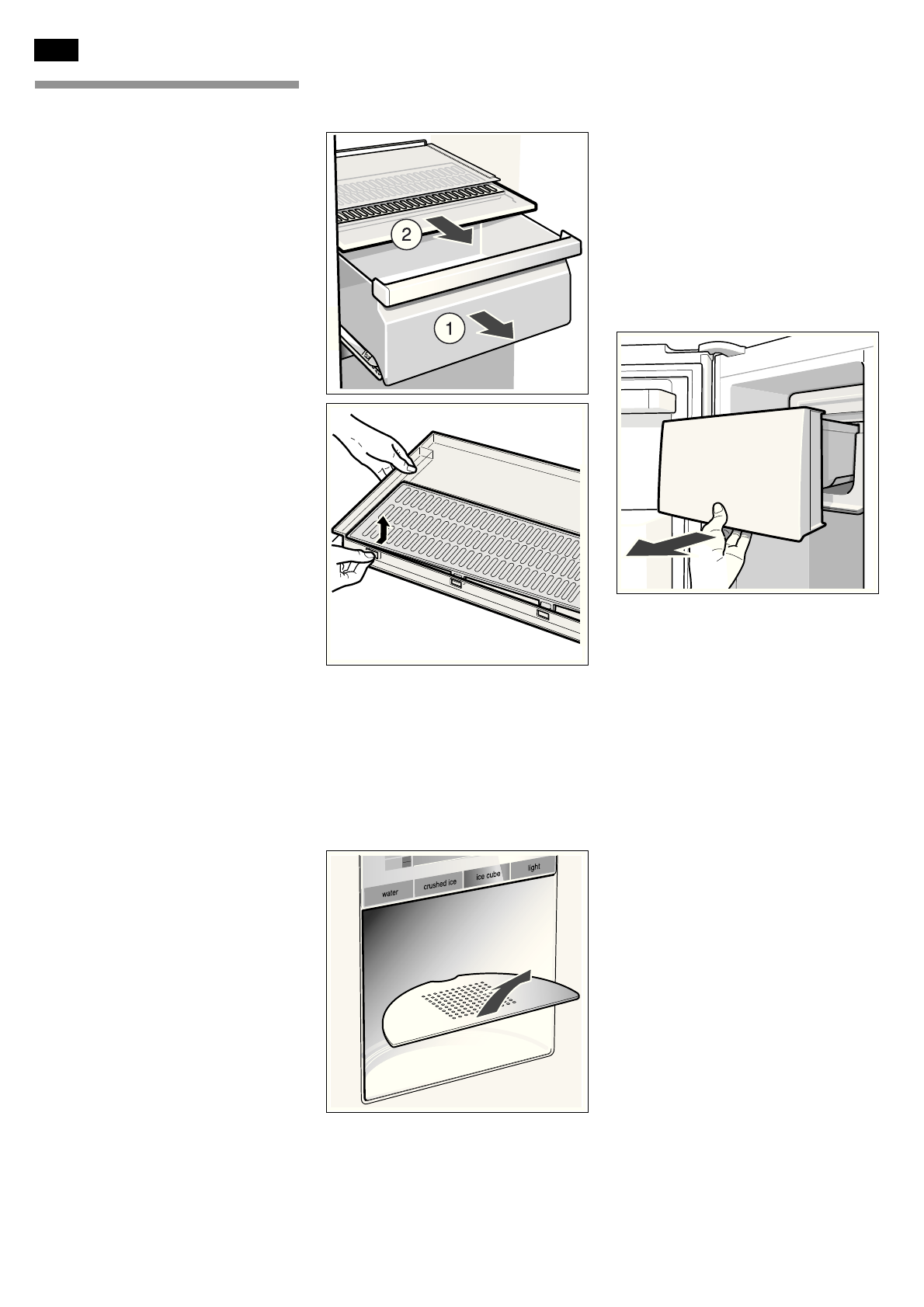 2

1

water

crushed ice

ice cube

light