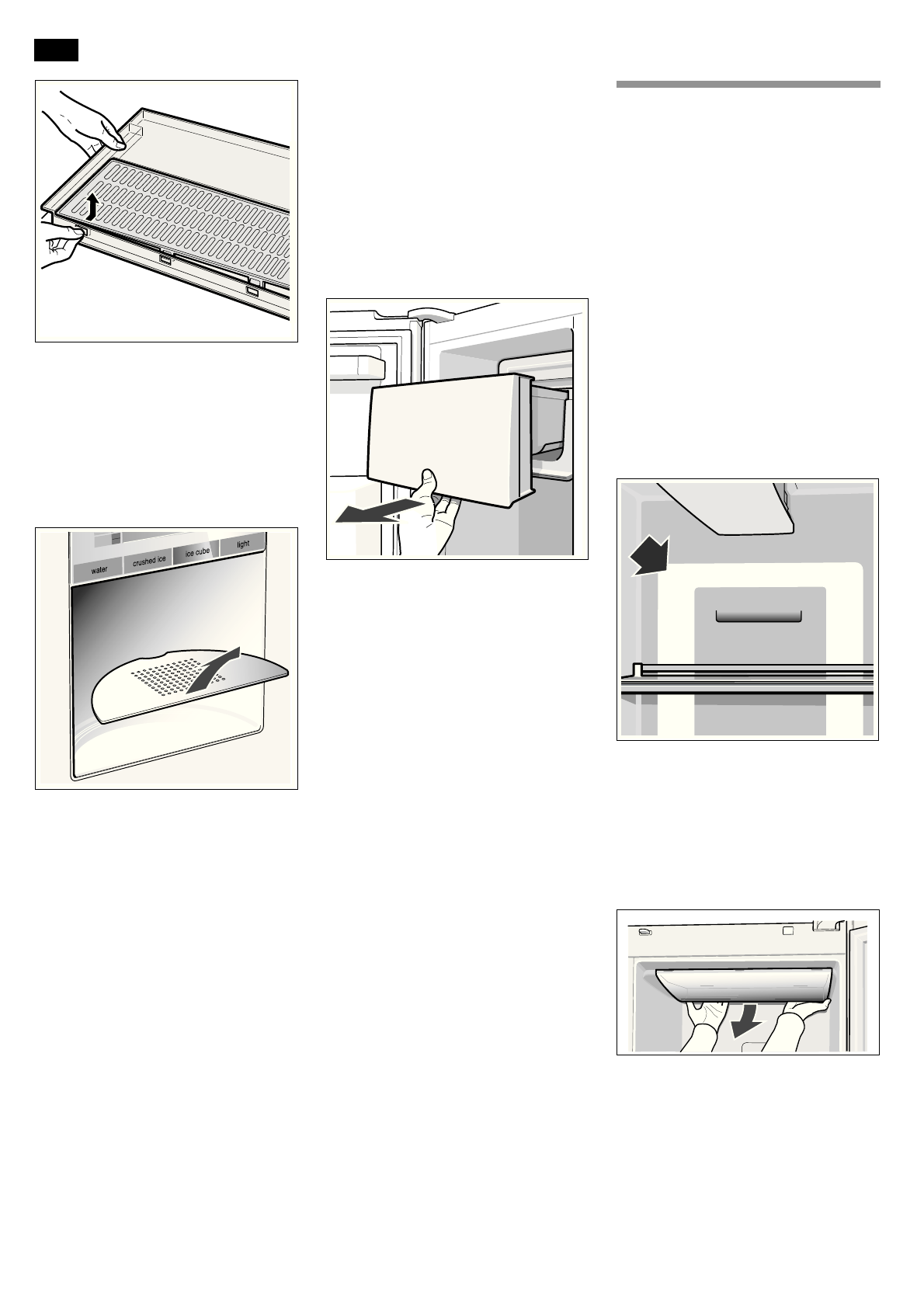 water

crushed ice

ice cube

light