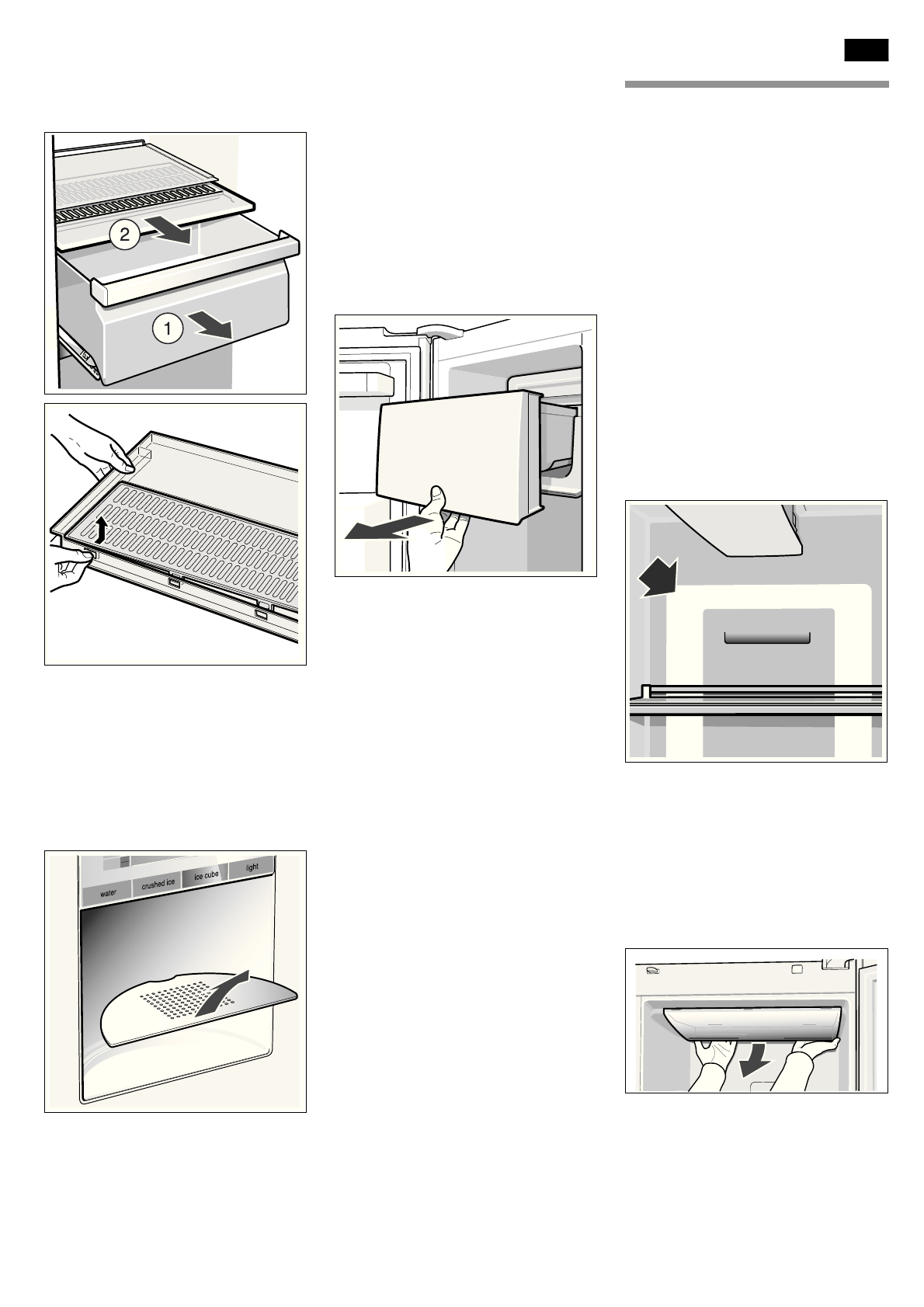 2

1

water

crushed ice

ice cube

light