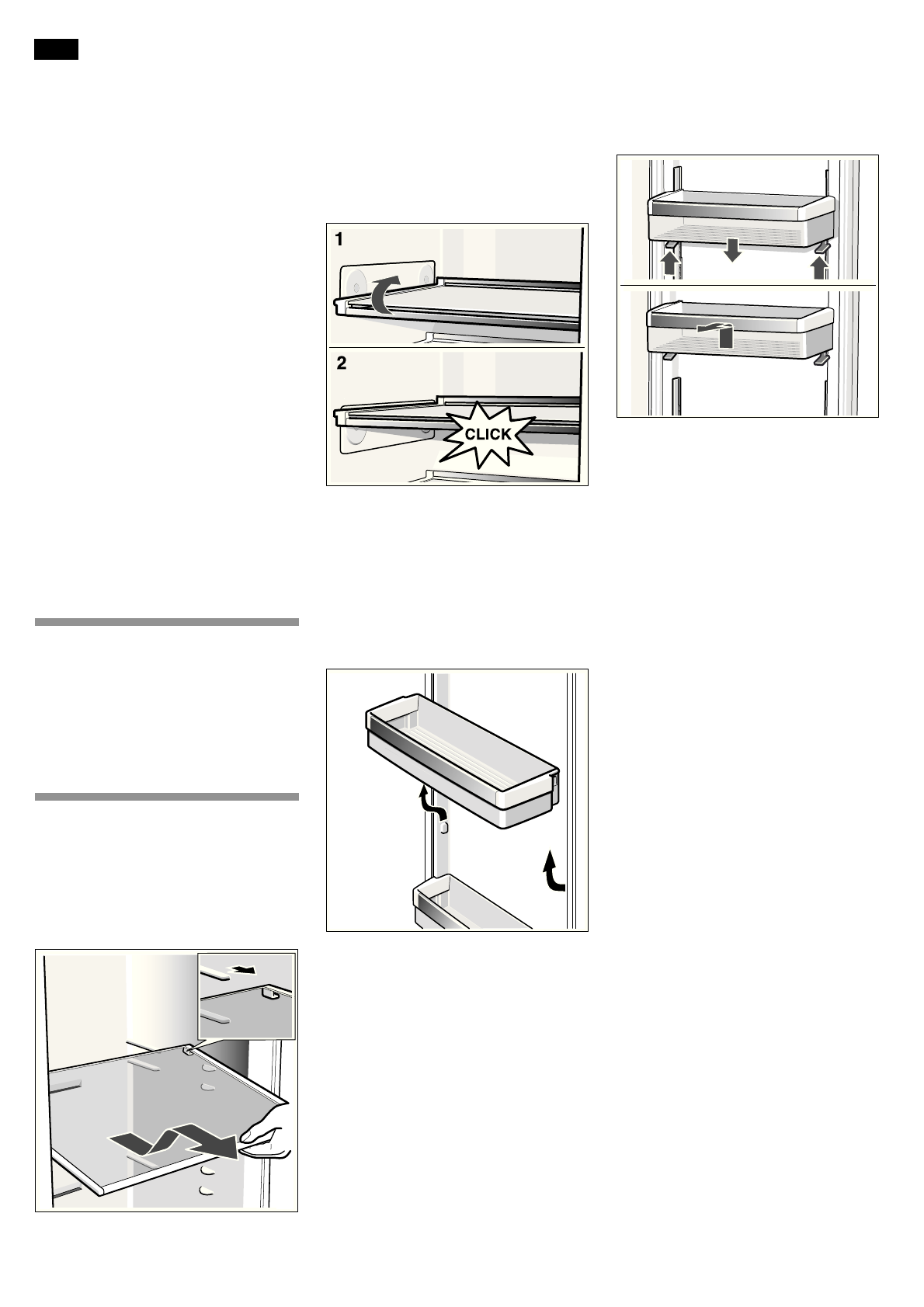 1

2

CLICK