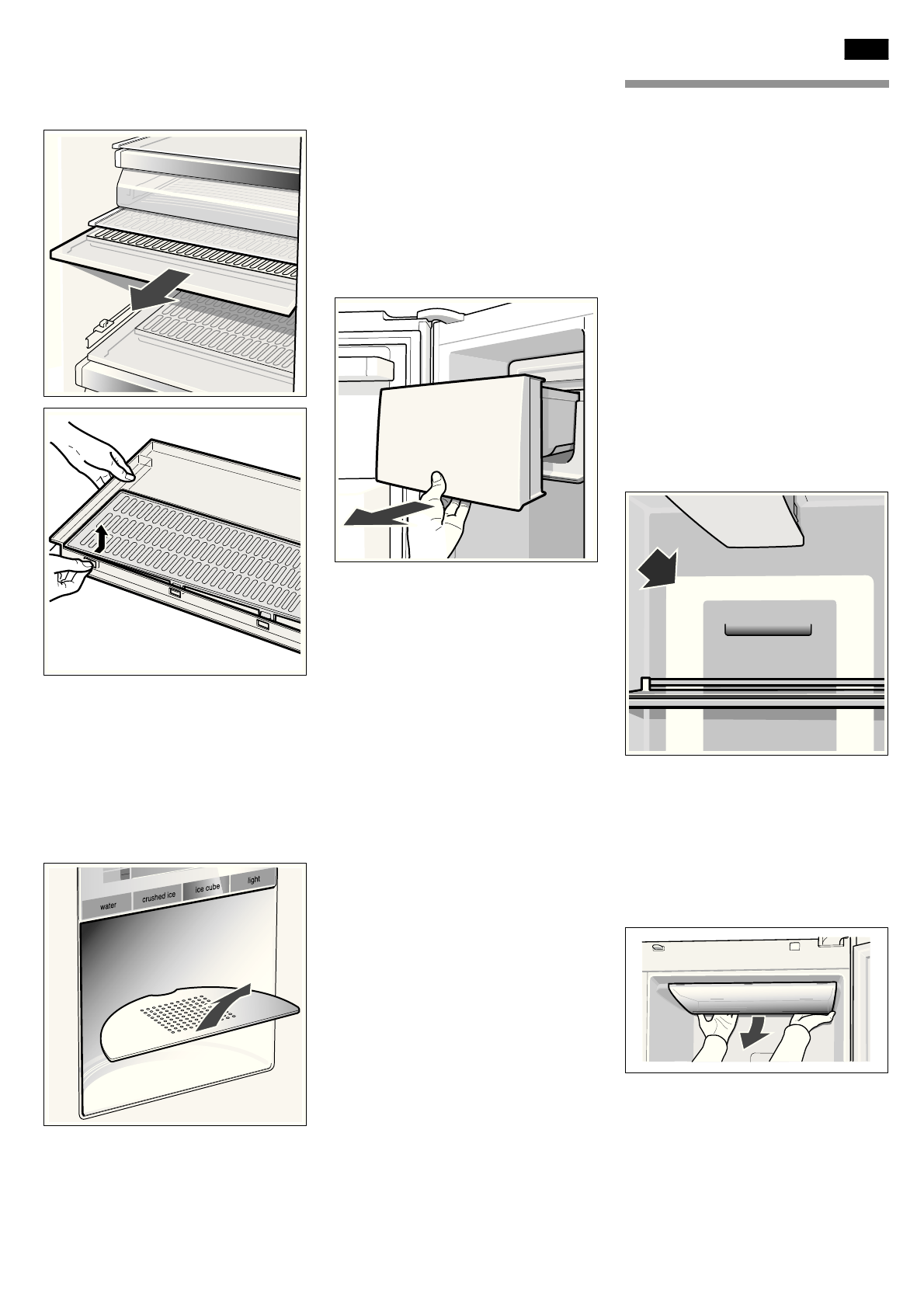 water crushed ice ice cube light