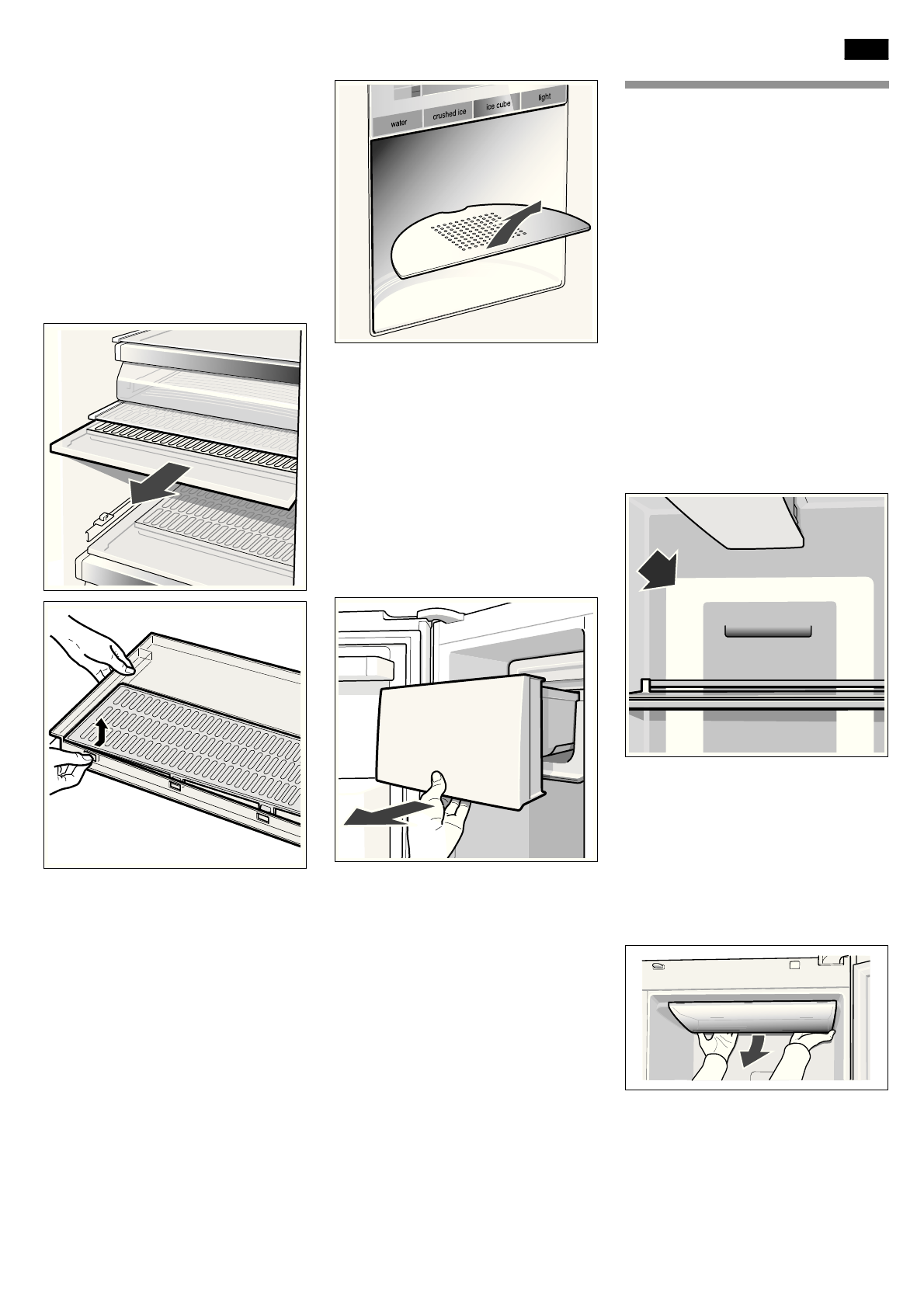 water

crushed ice

ice cube

light