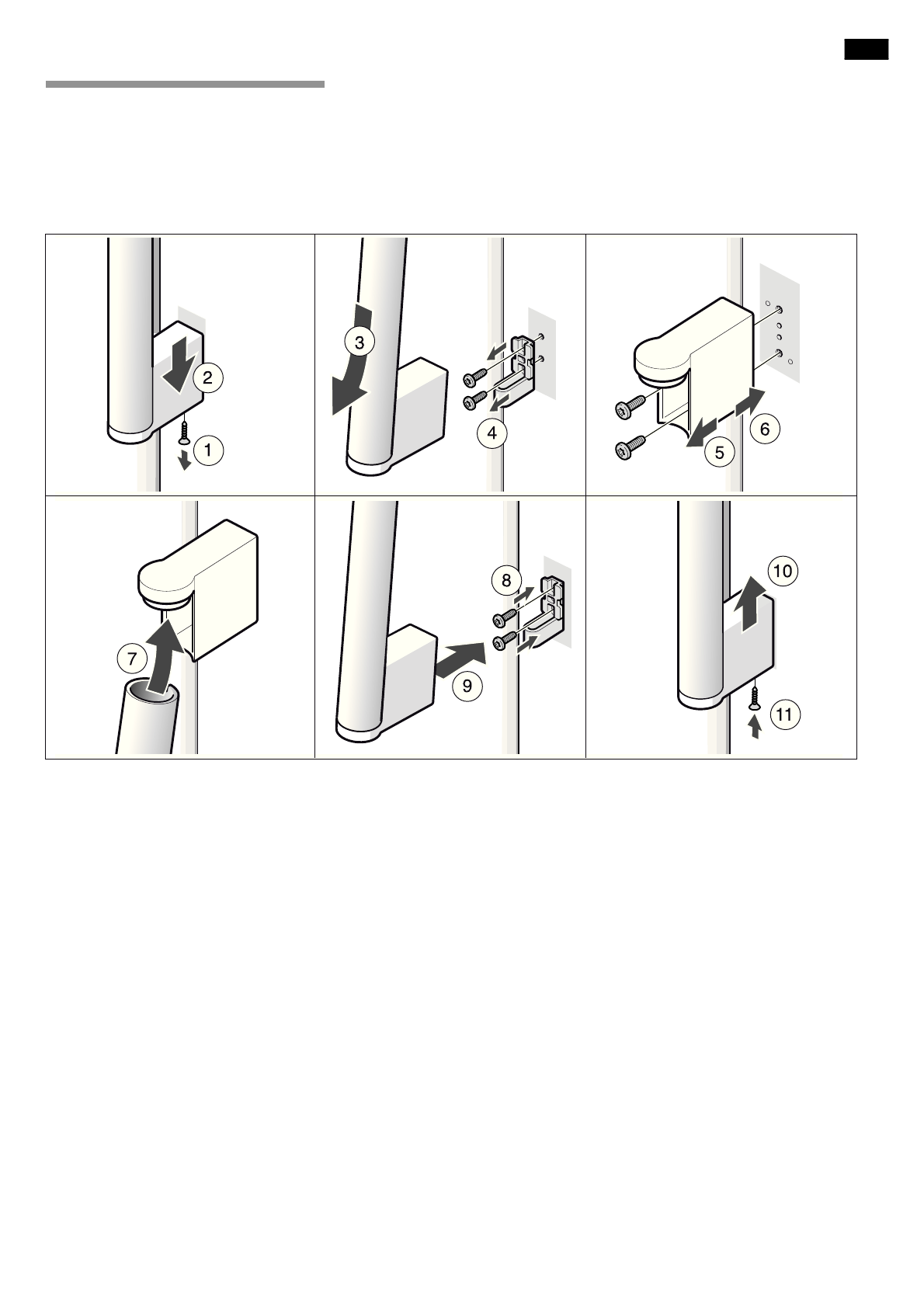 2
1
3
4
6
5
7
8
9
10
11