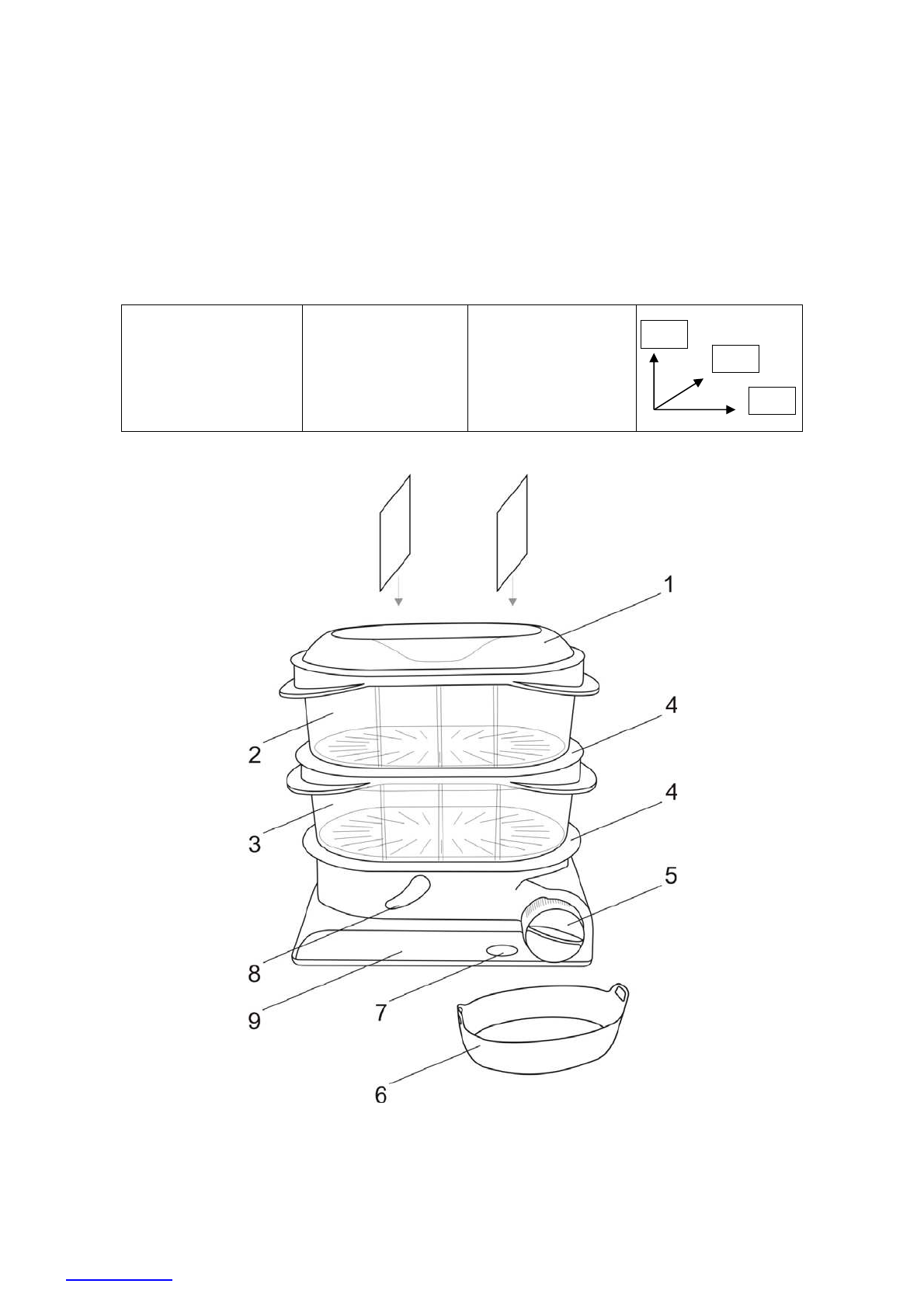 1

2

4

3

4

5

8

9

7

6