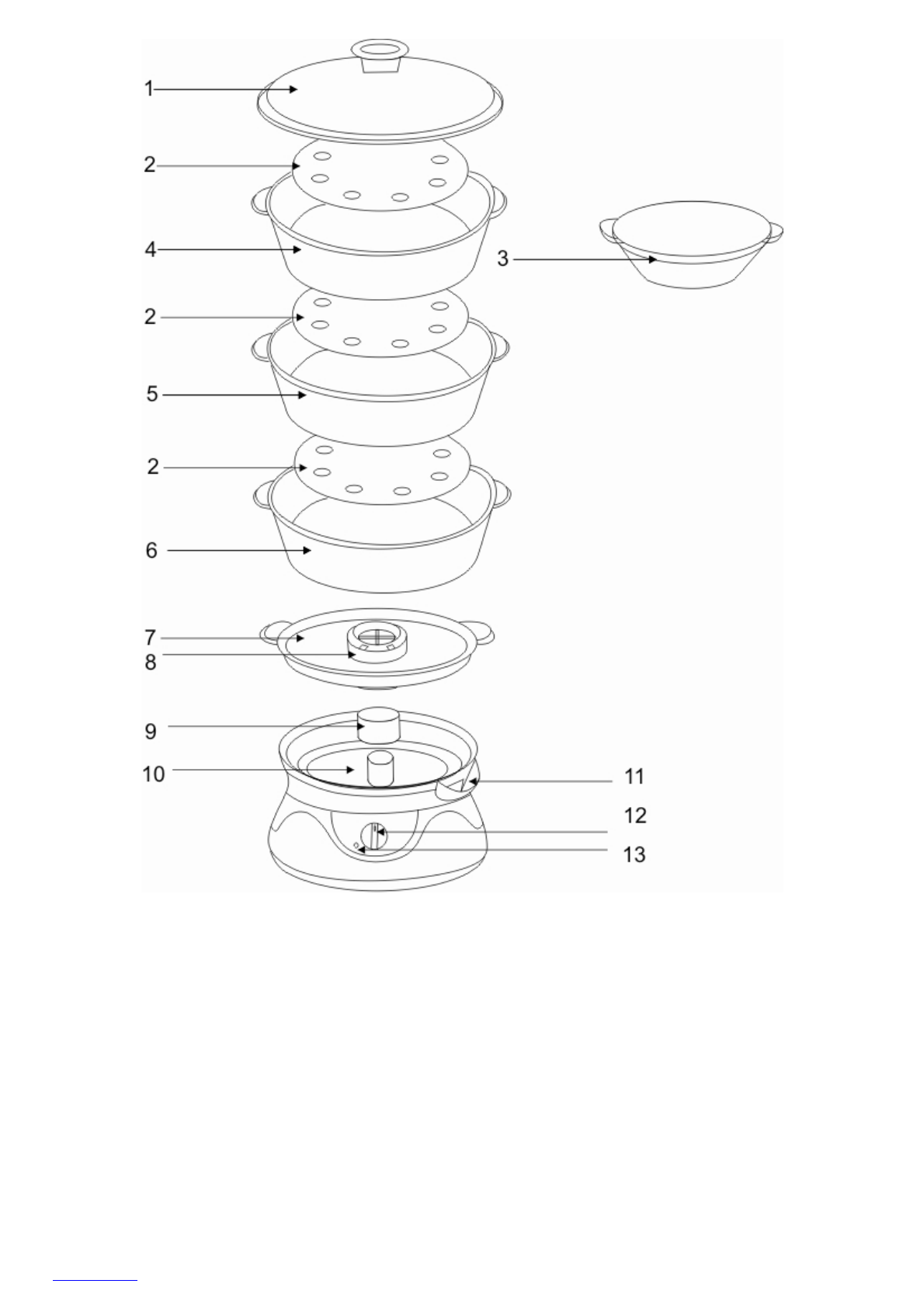 1
2
4
3
2
5
2
6
7
8
9
10
11
12
13