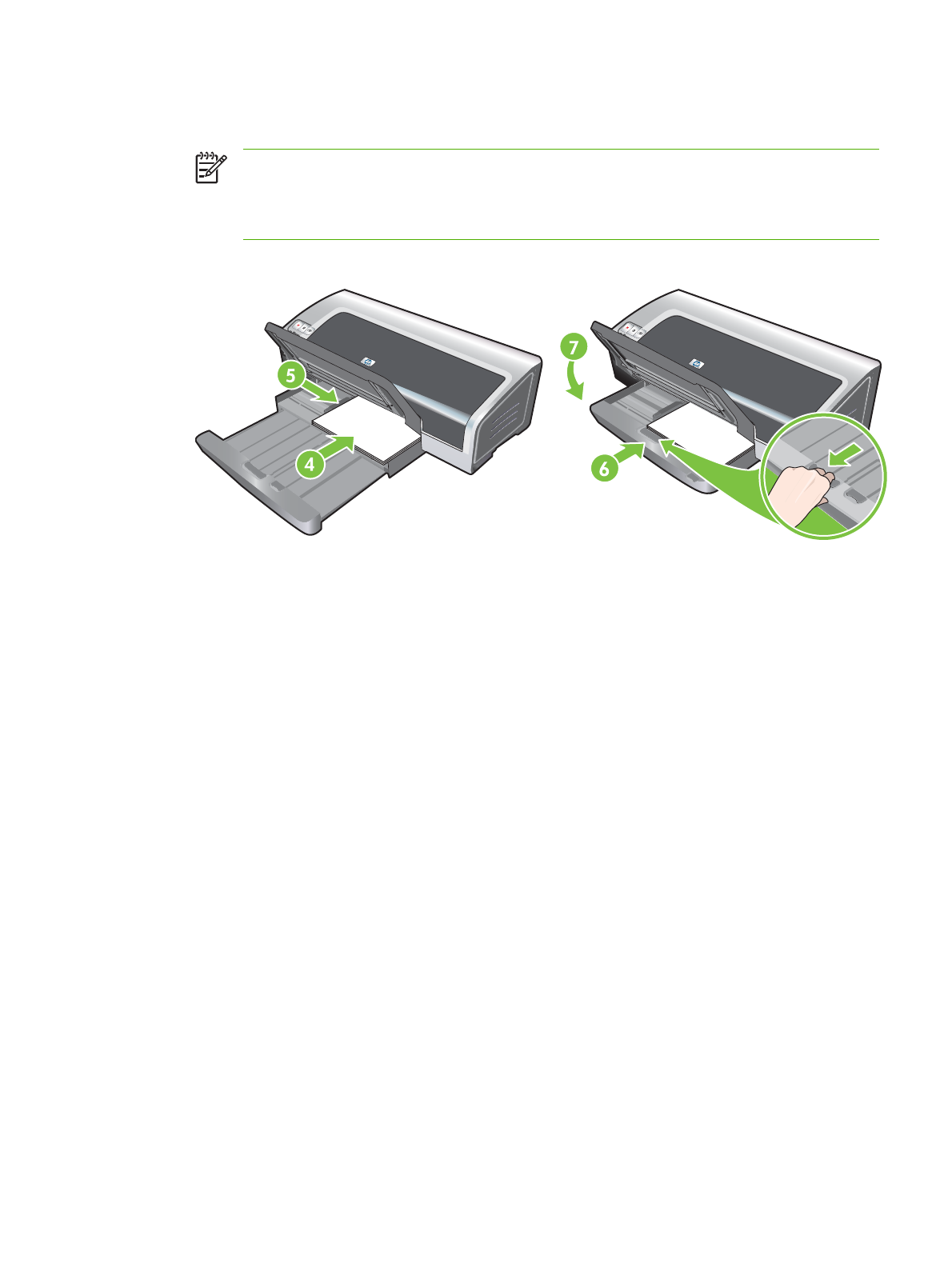 5

4

7

6