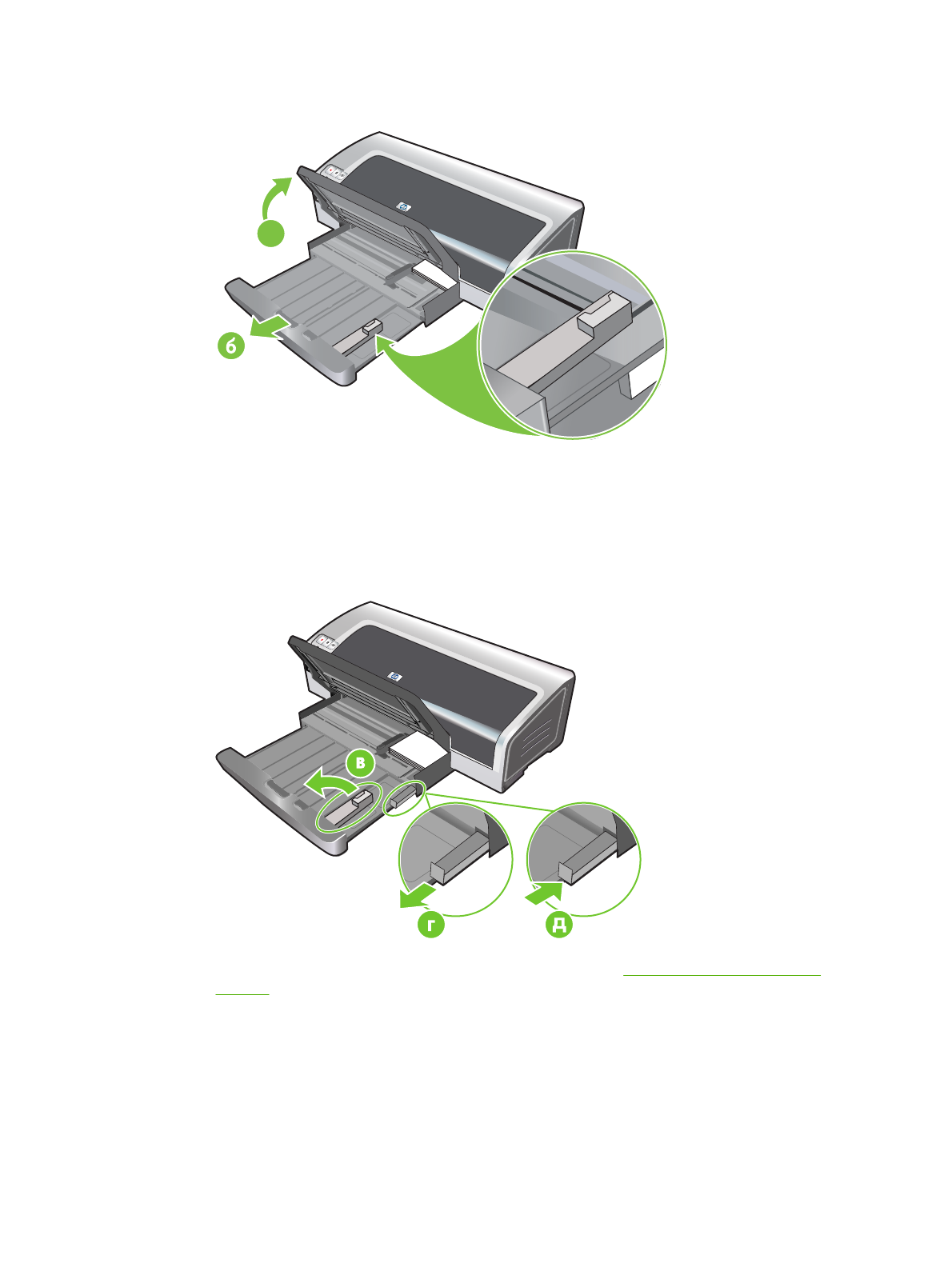 б

в

г

д