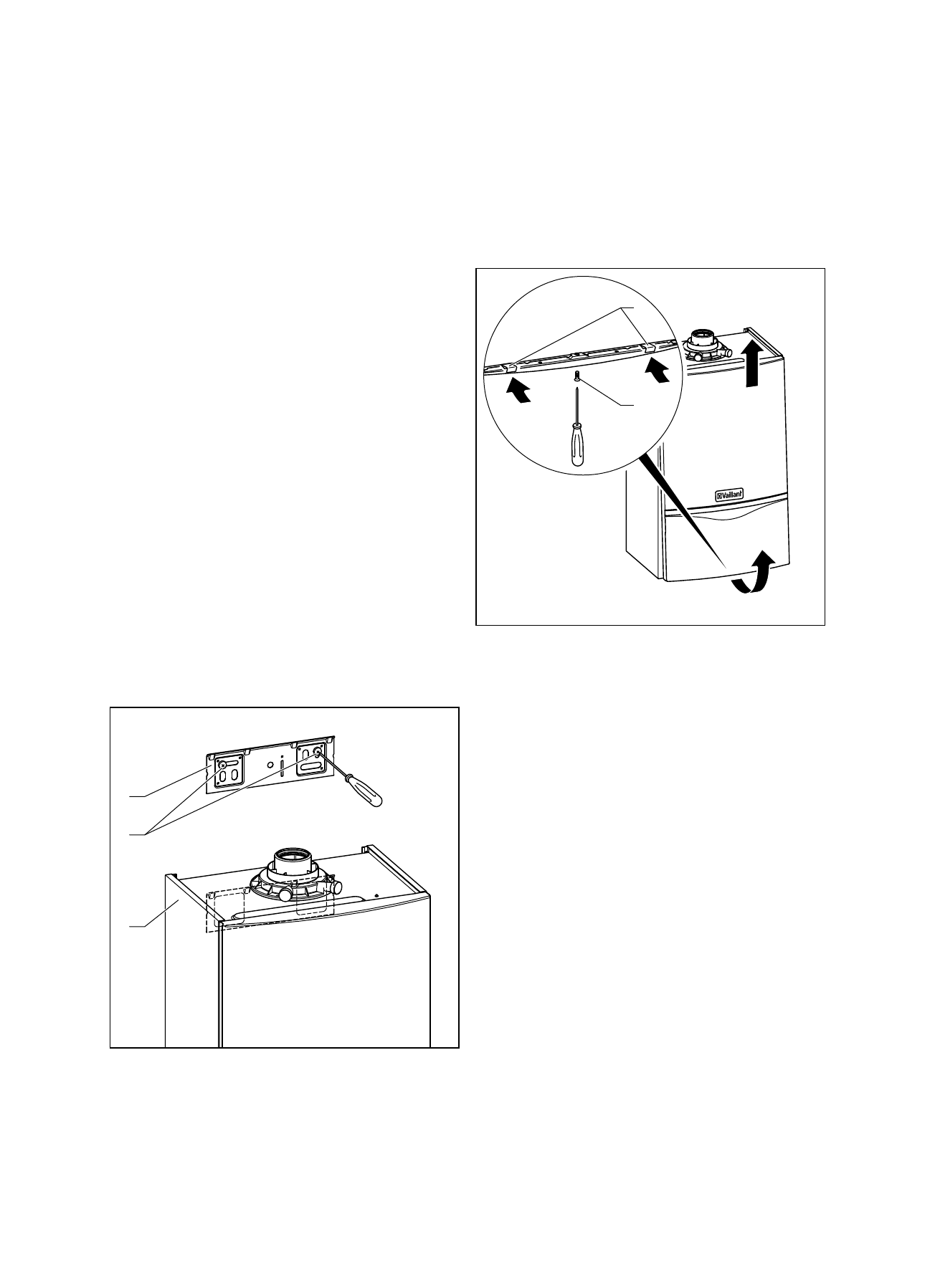 Vaillant