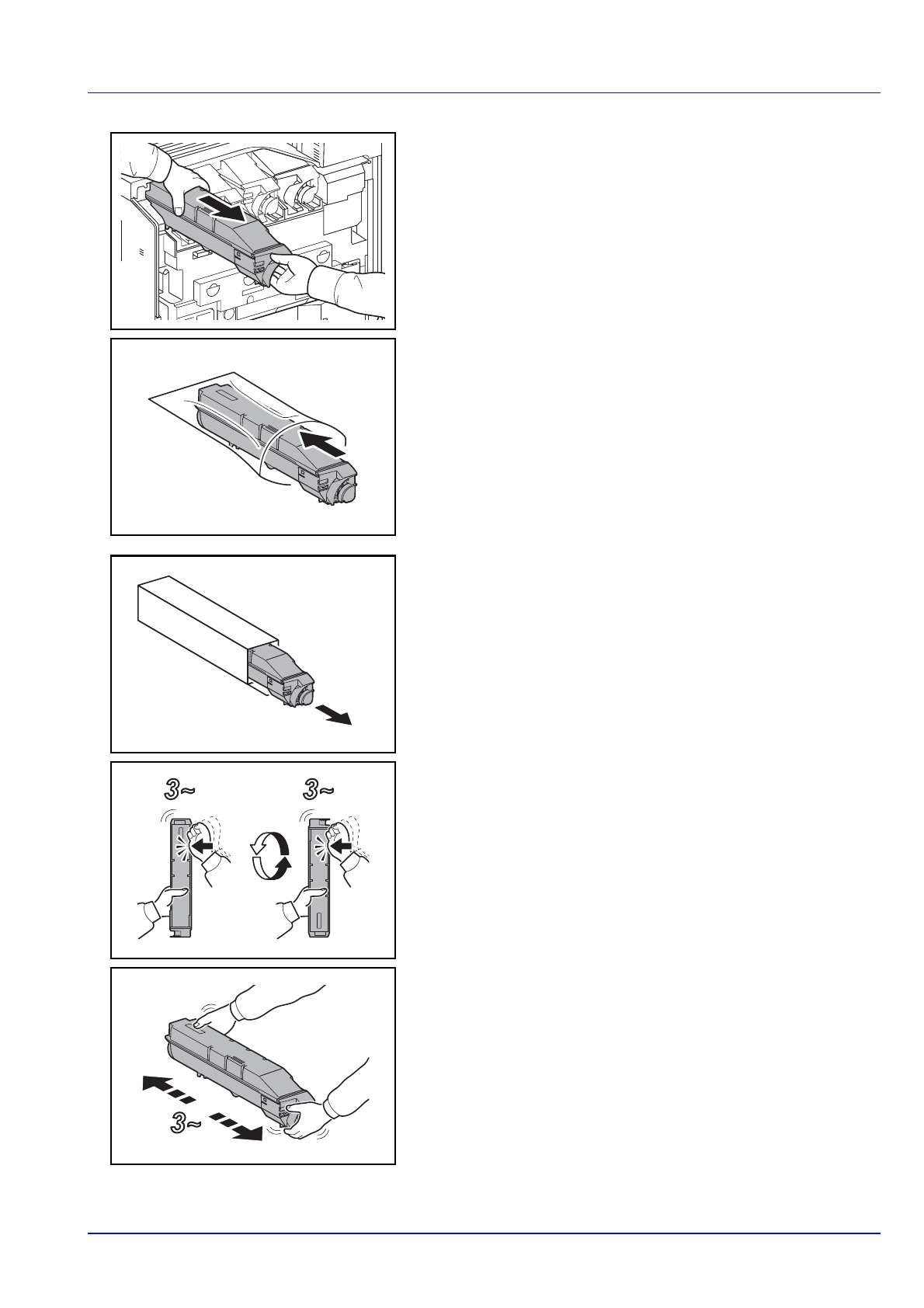 3~

3~

3~