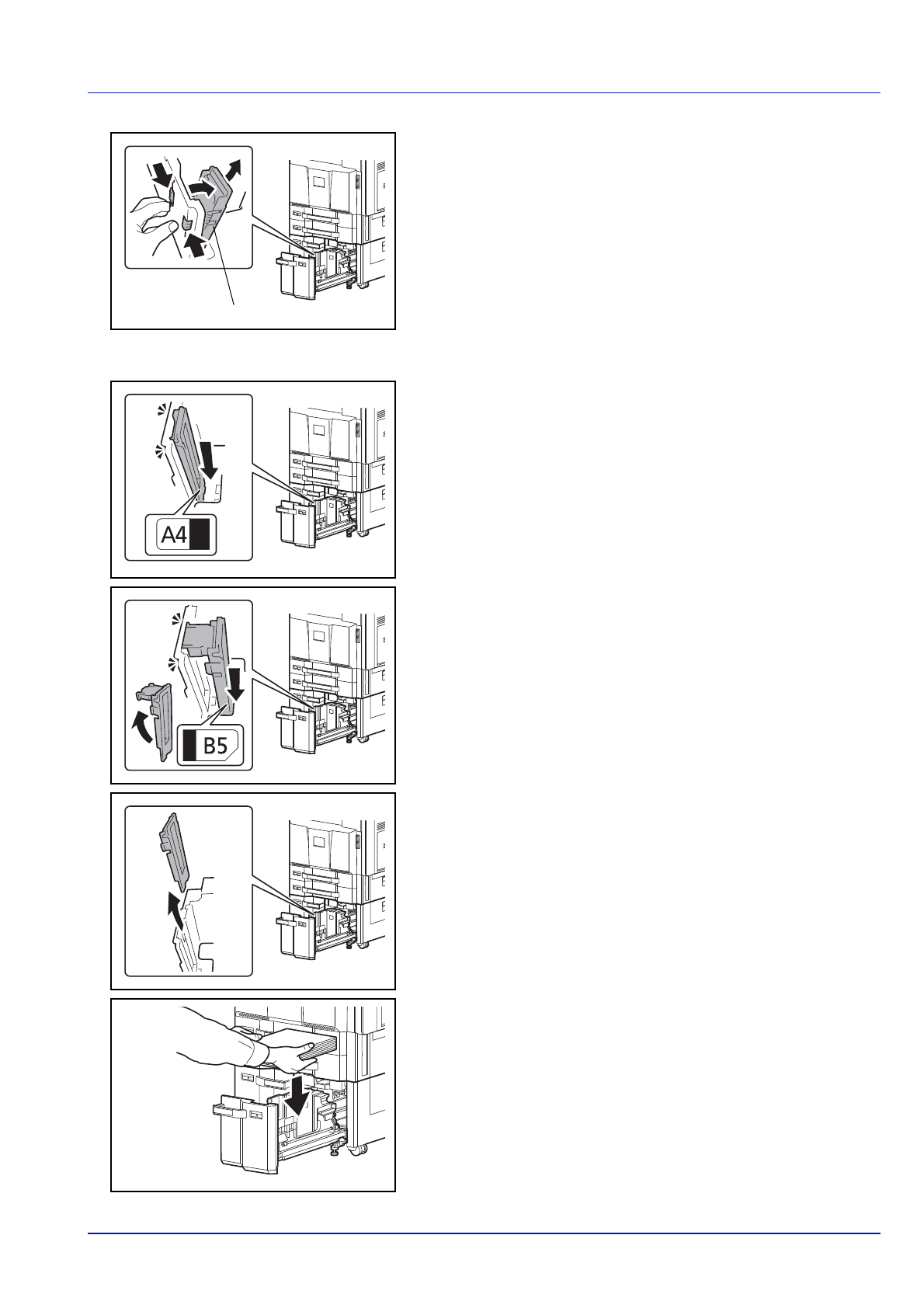 A4

B5