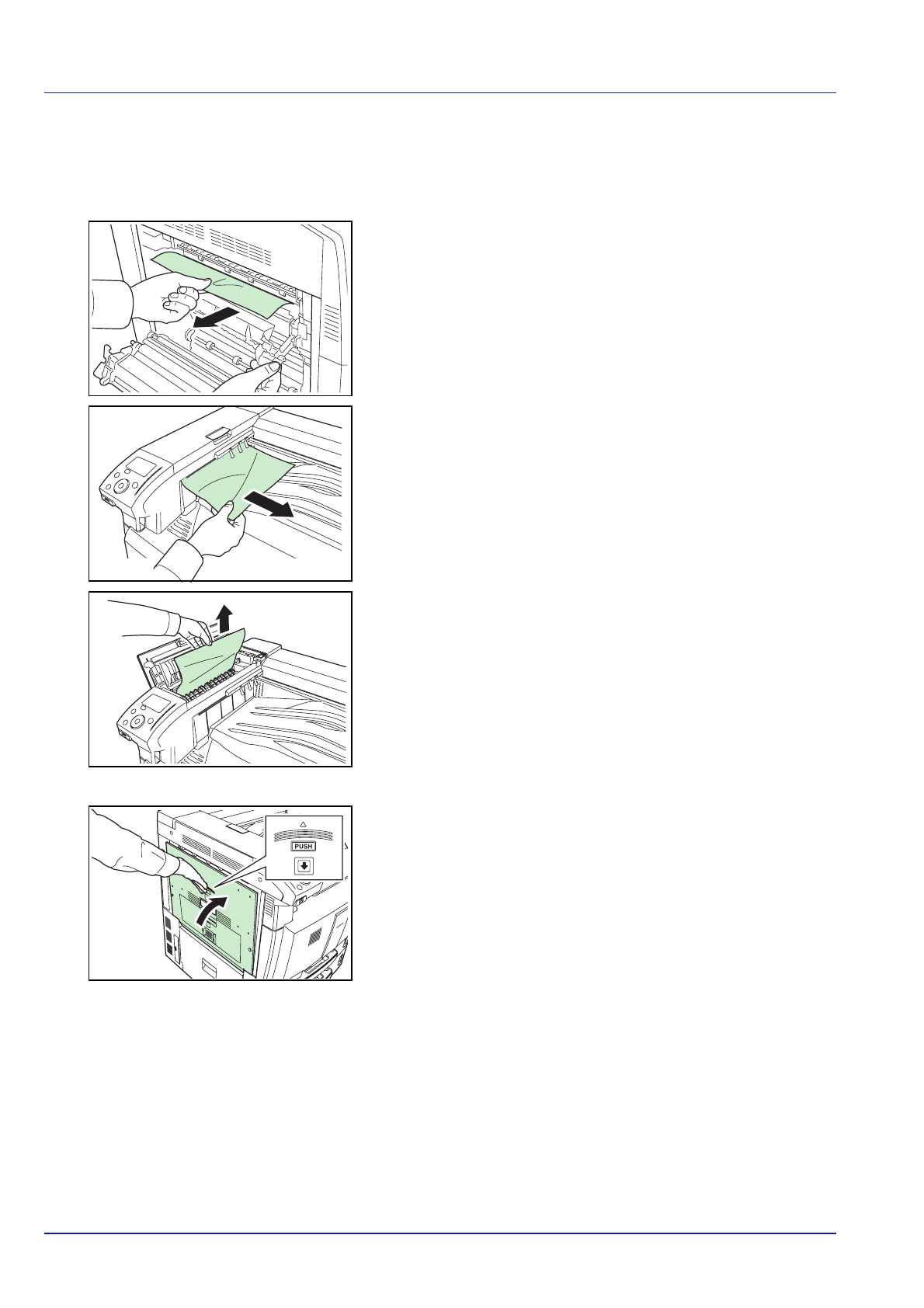 PUSH