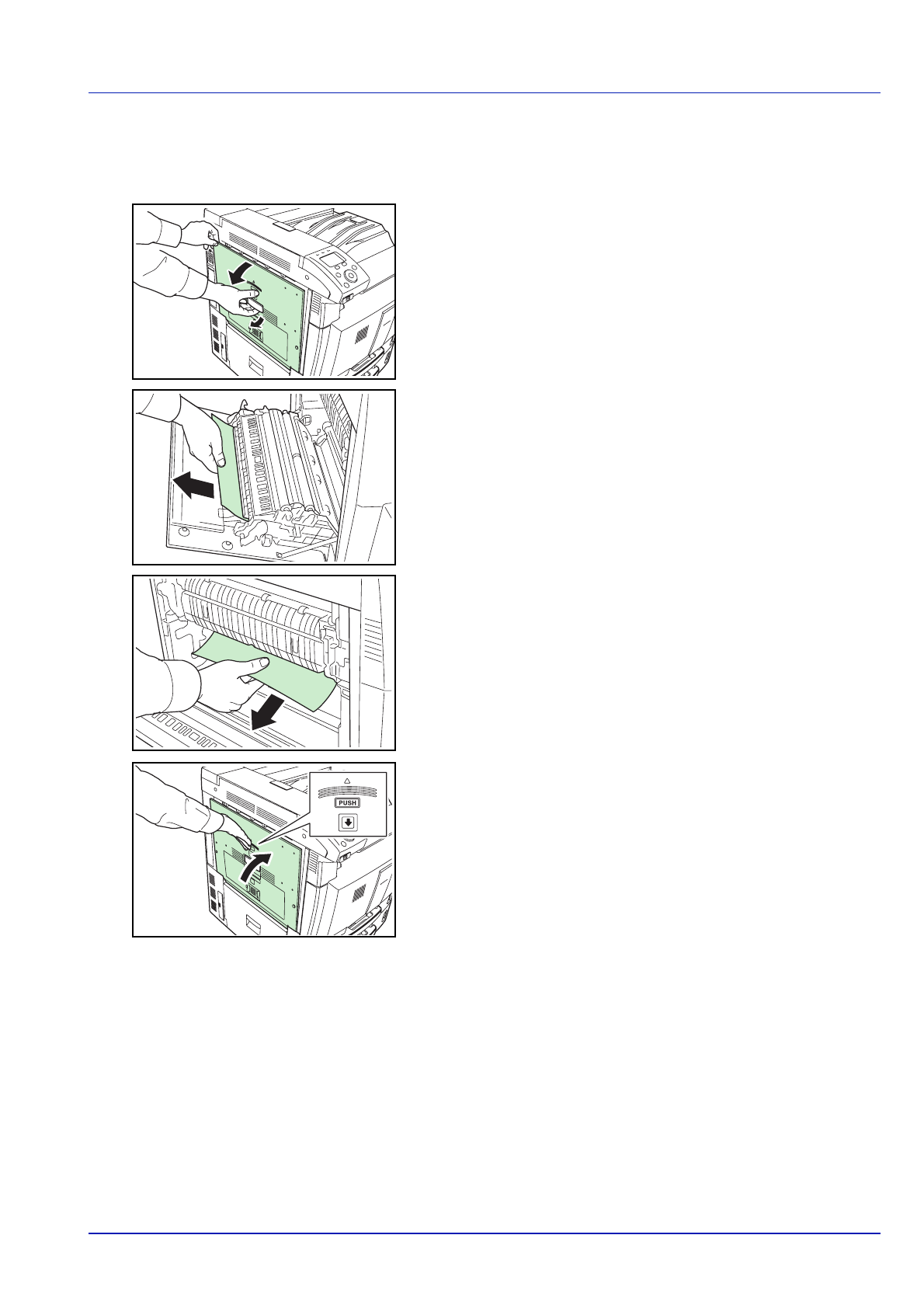 PUSH