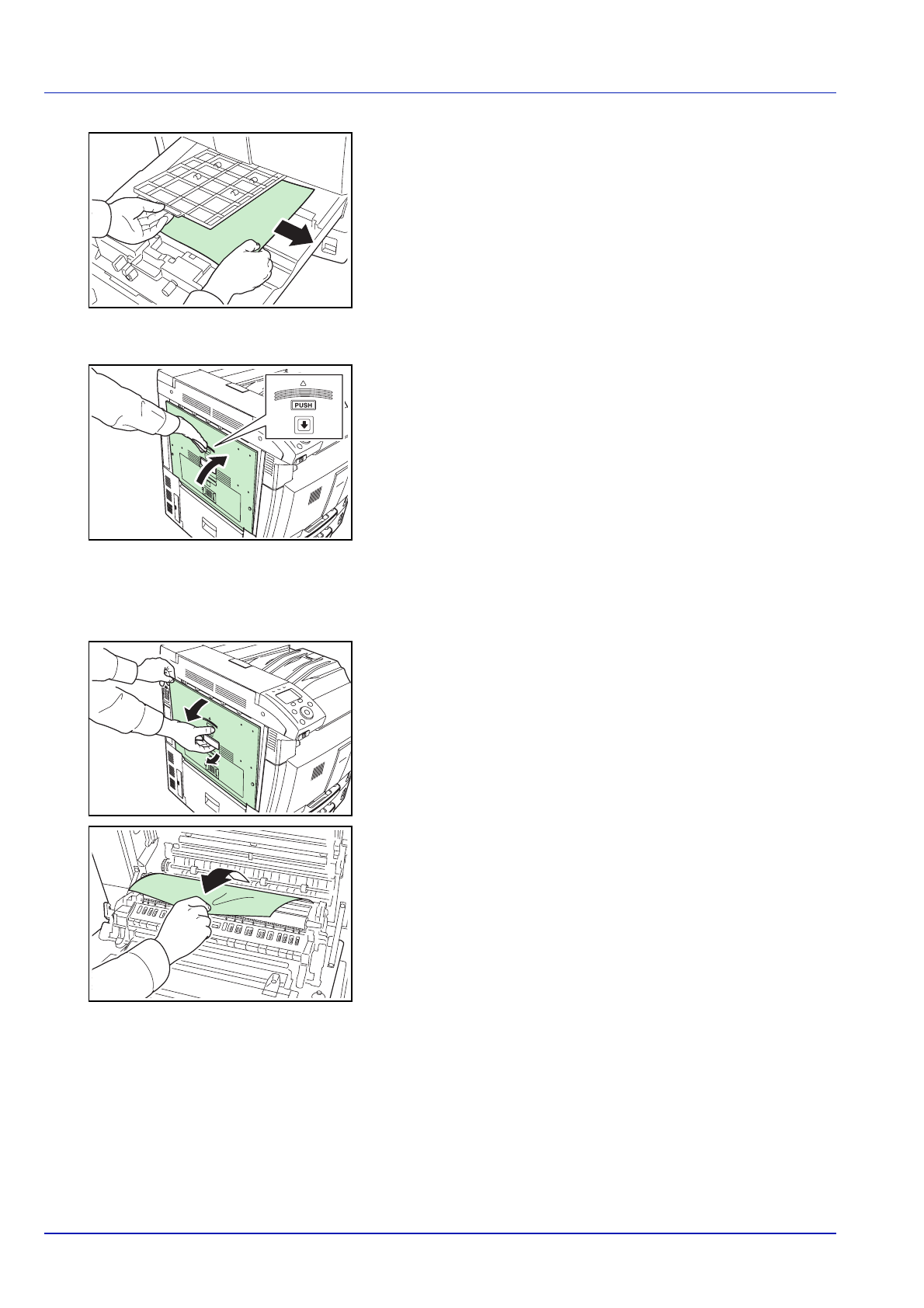 PUSH