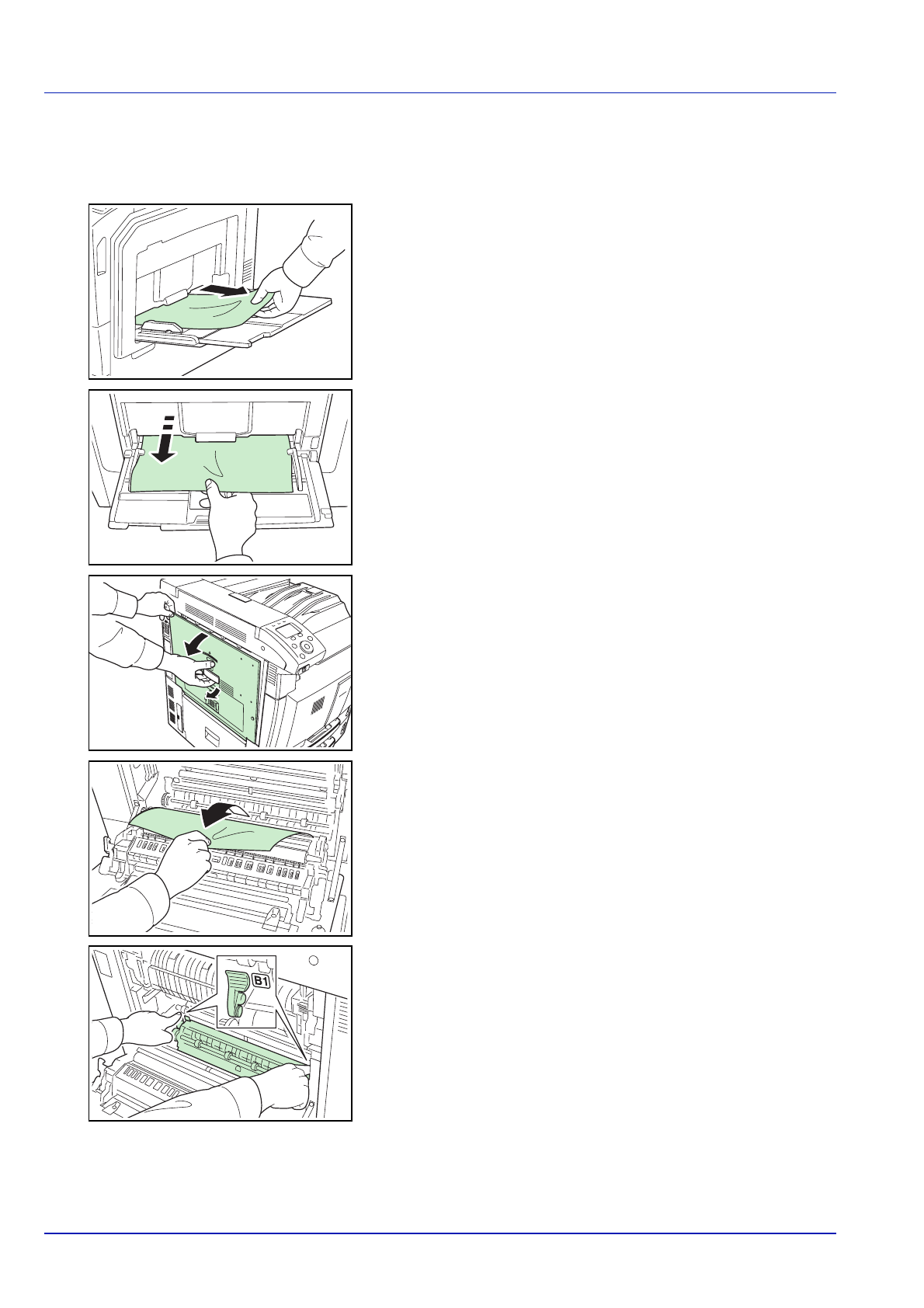 B1