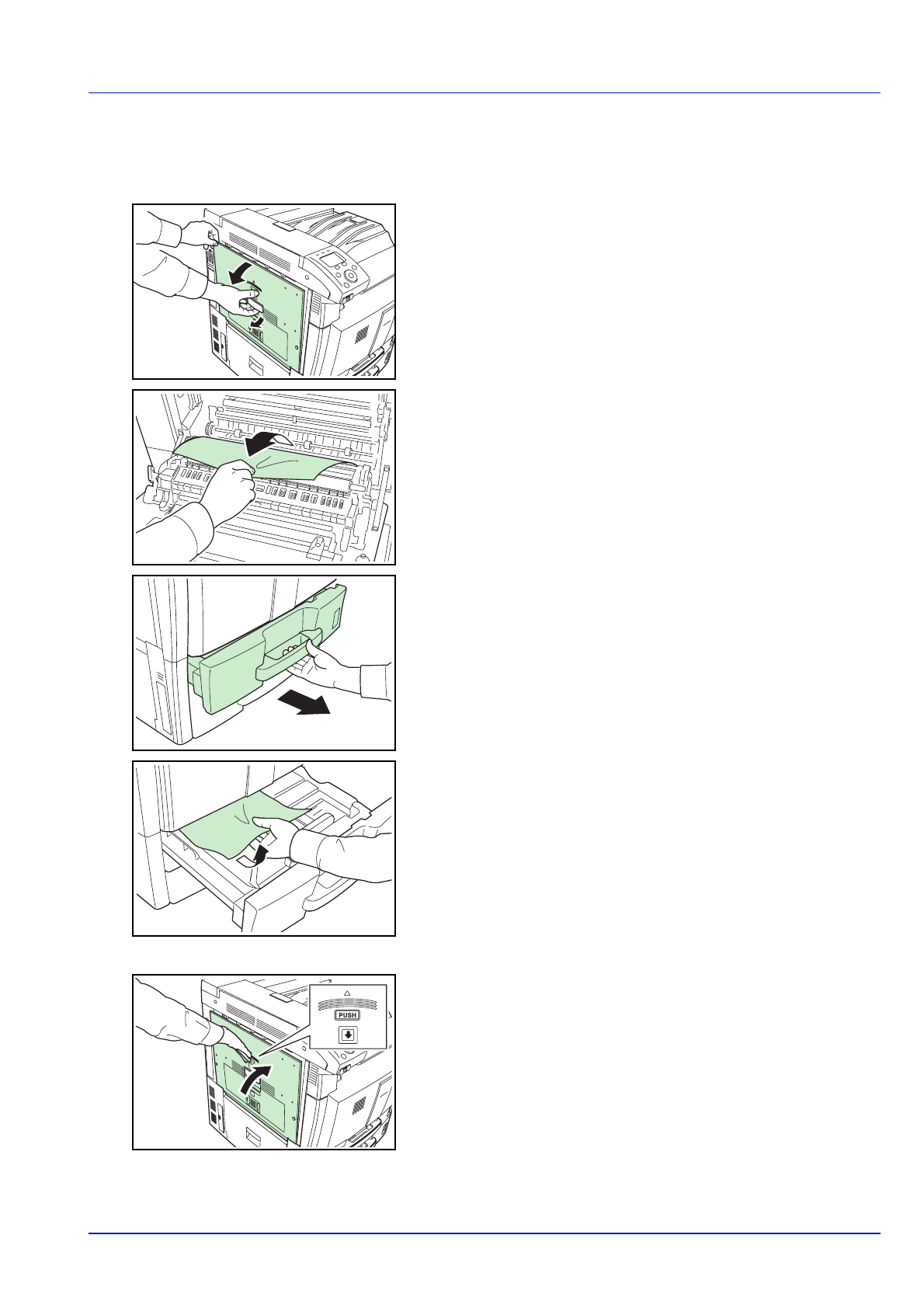 PUSH