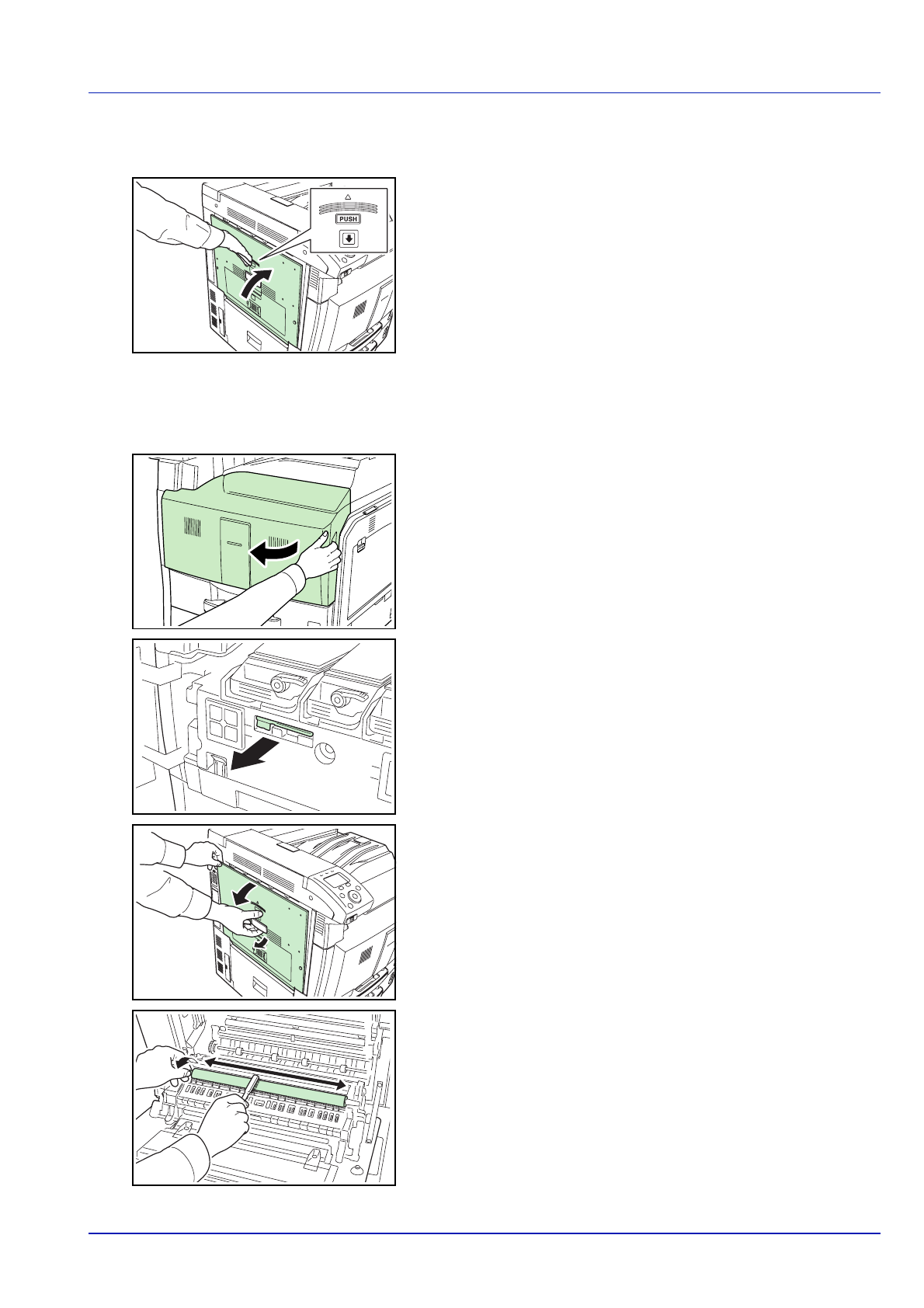 PUSH