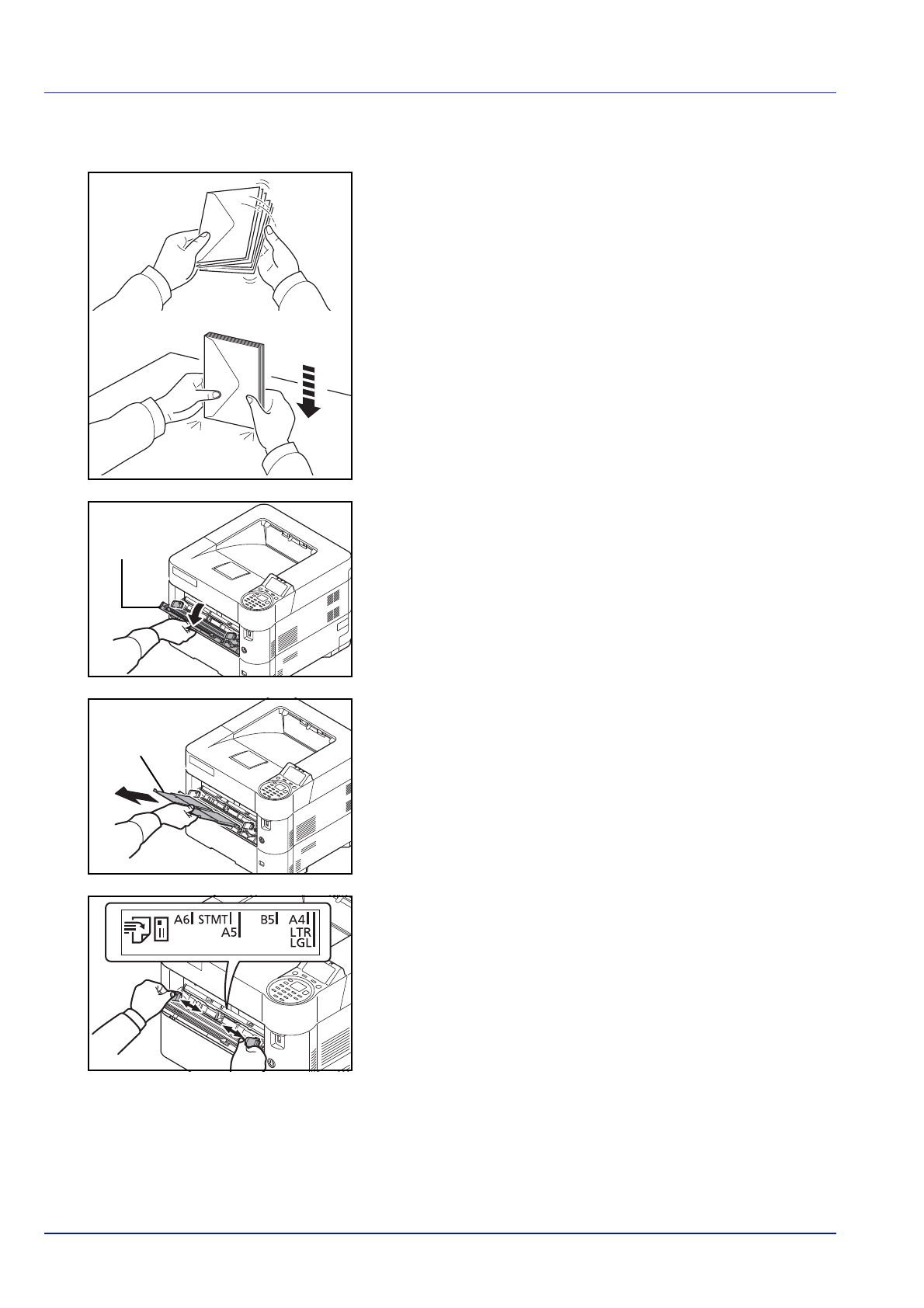 A6 STMT A5 B5 A4 LTR LGL