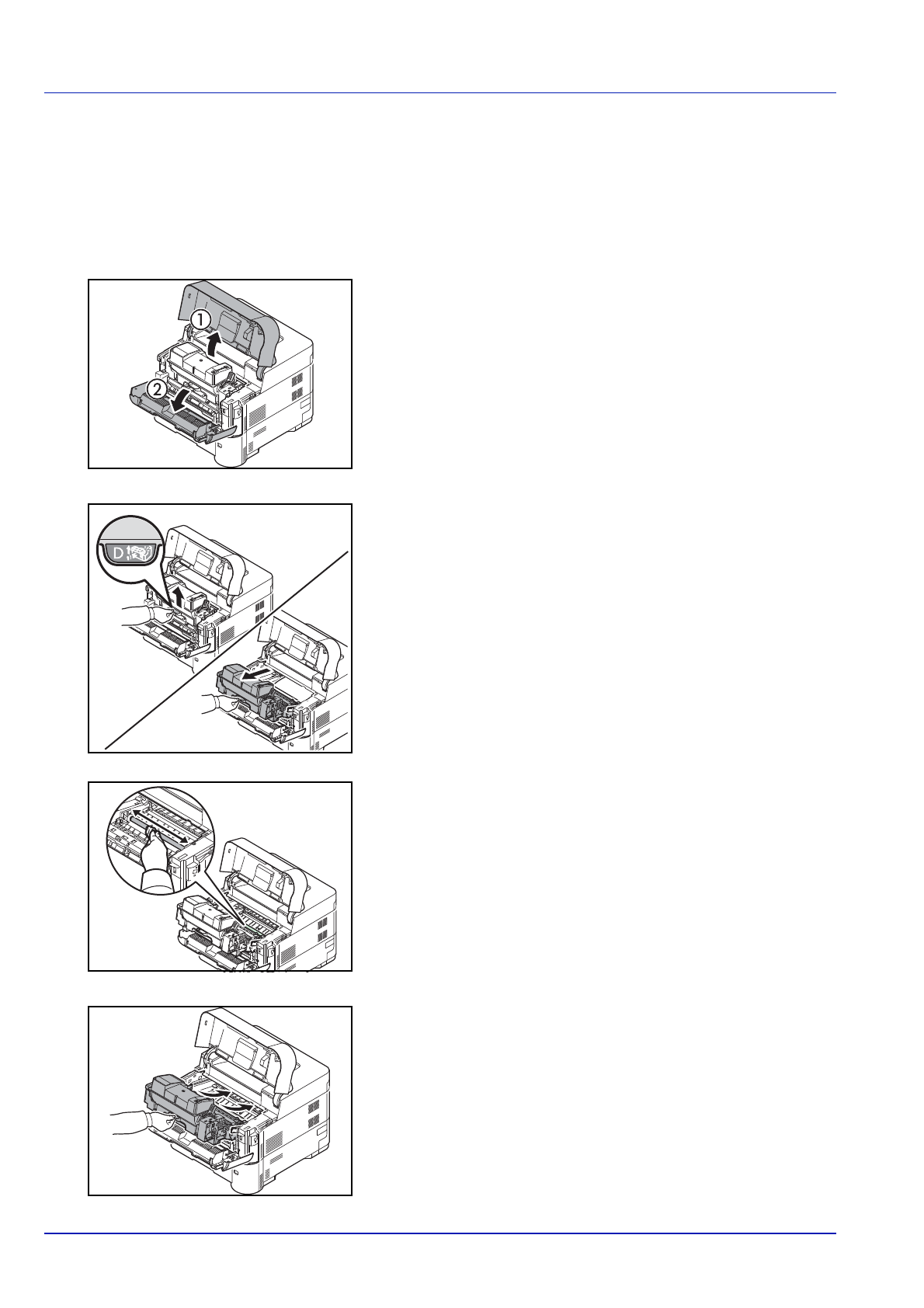 1
2
D