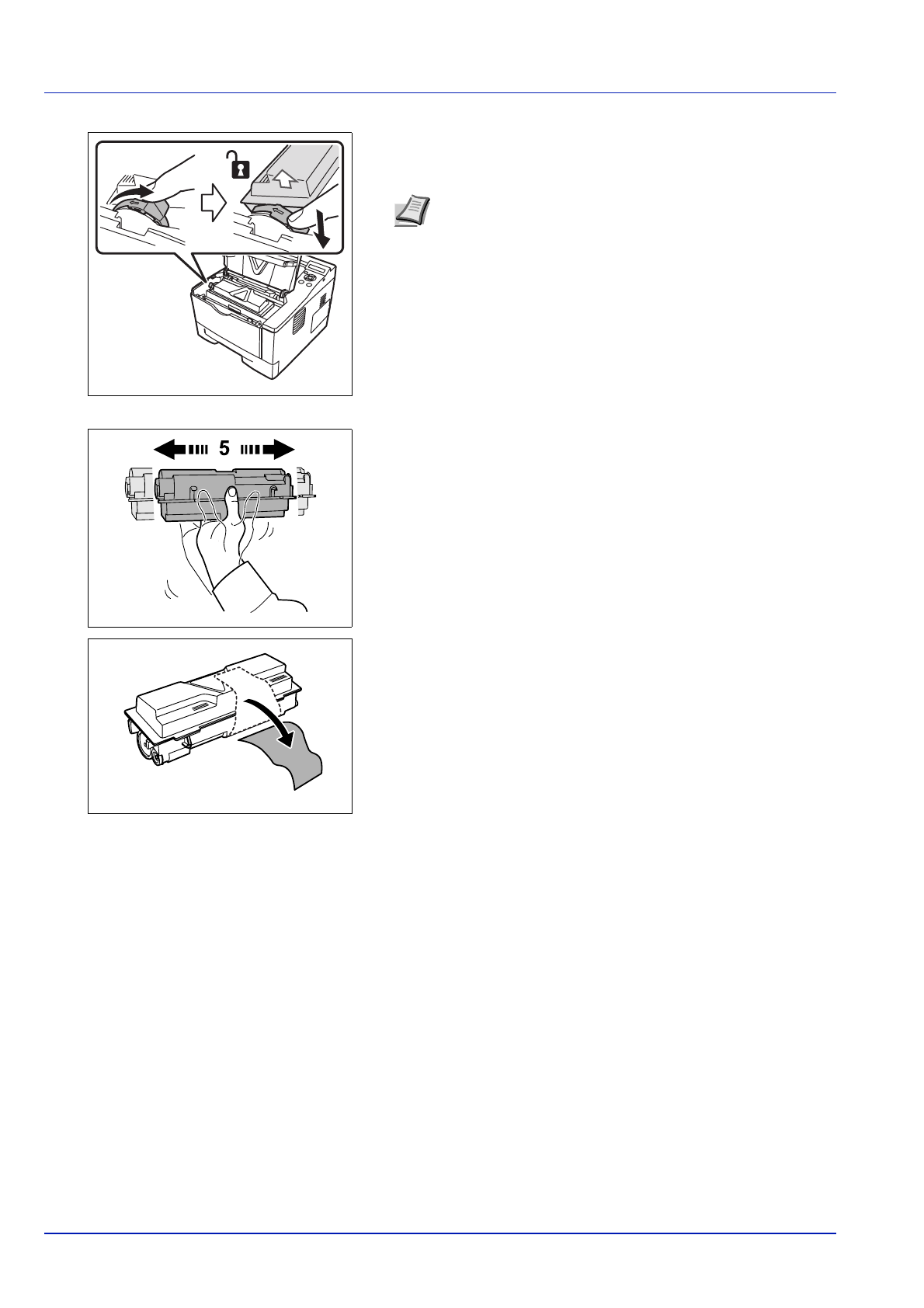 5