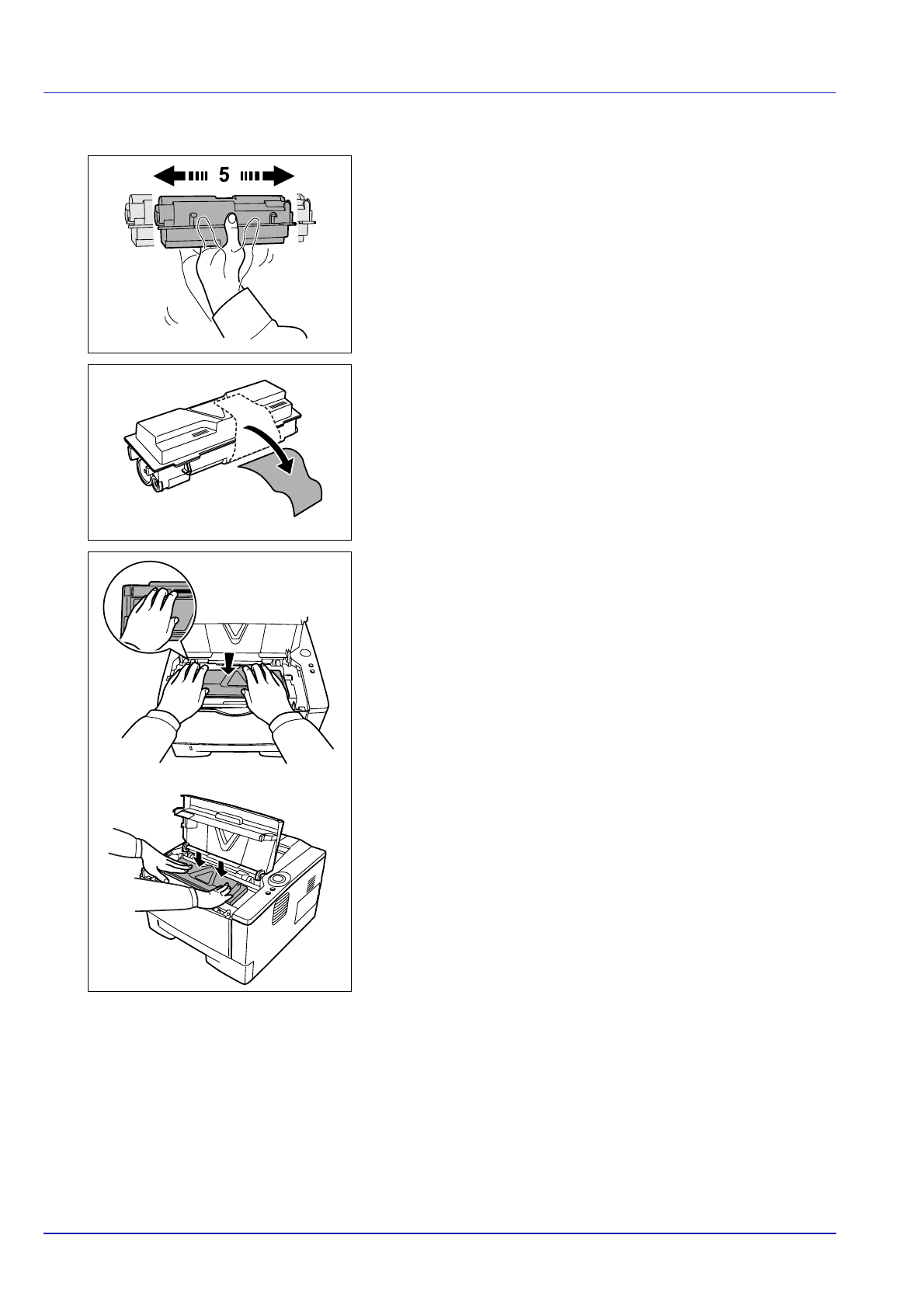 5