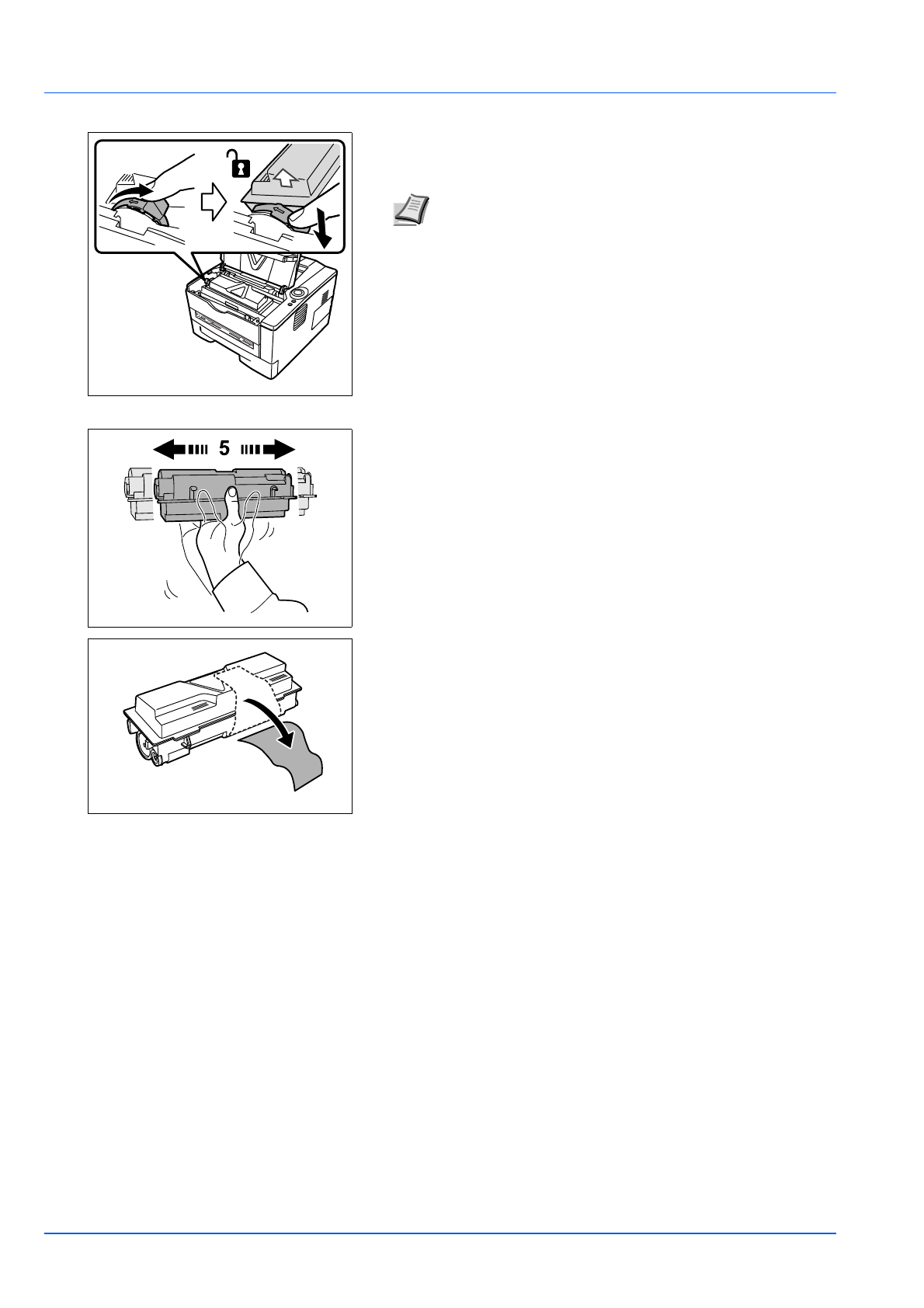 5