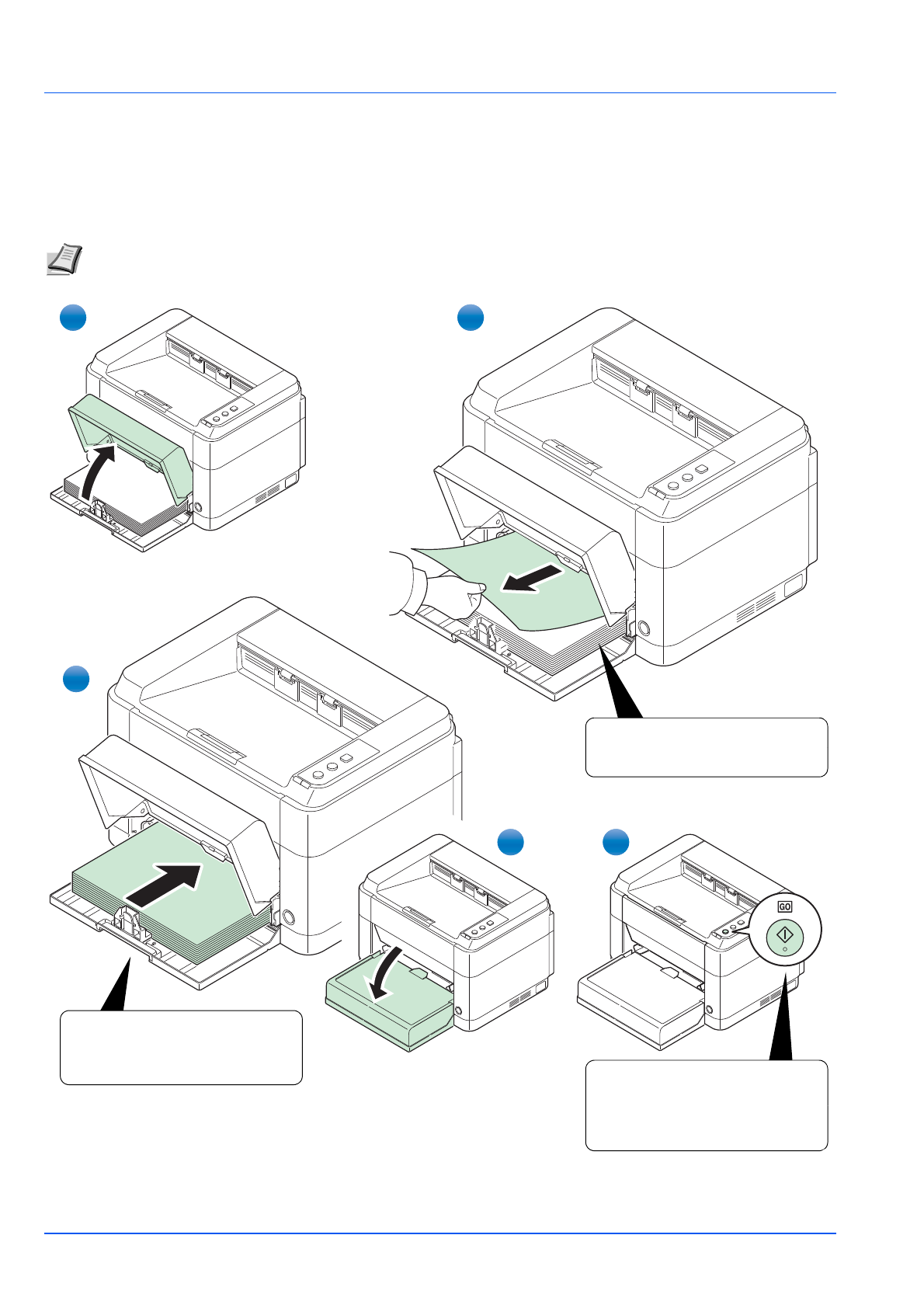 GO