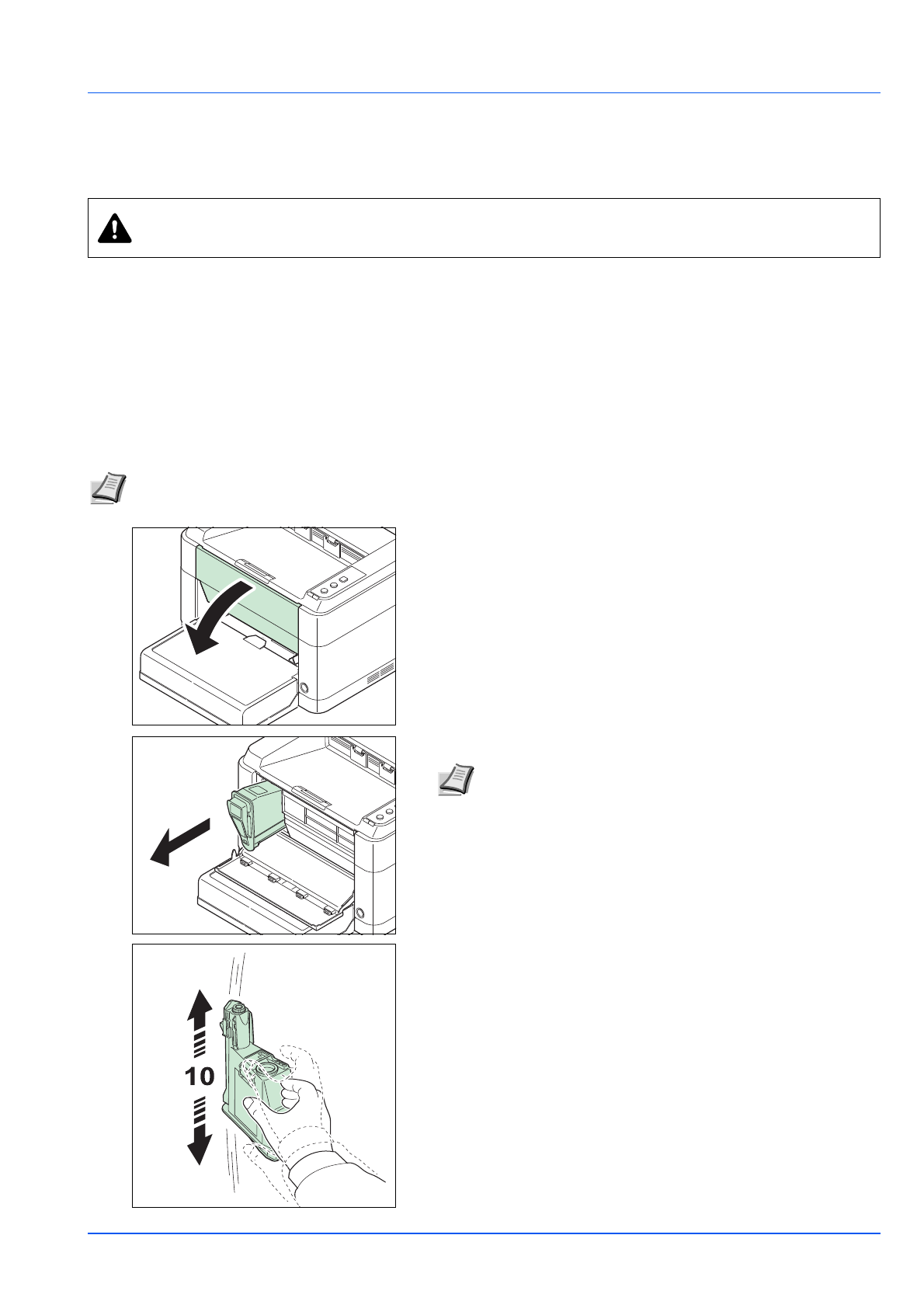 10