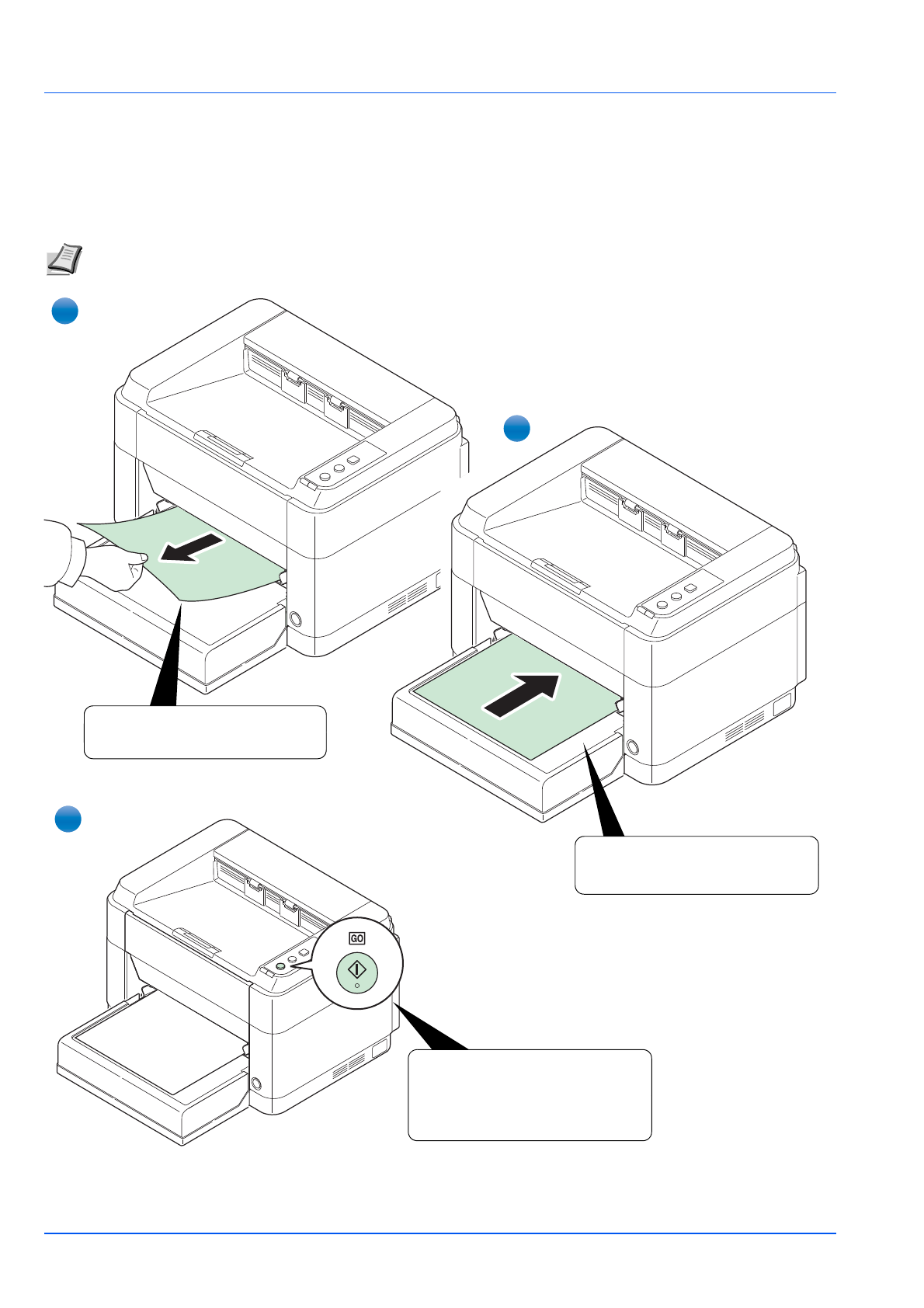 GO