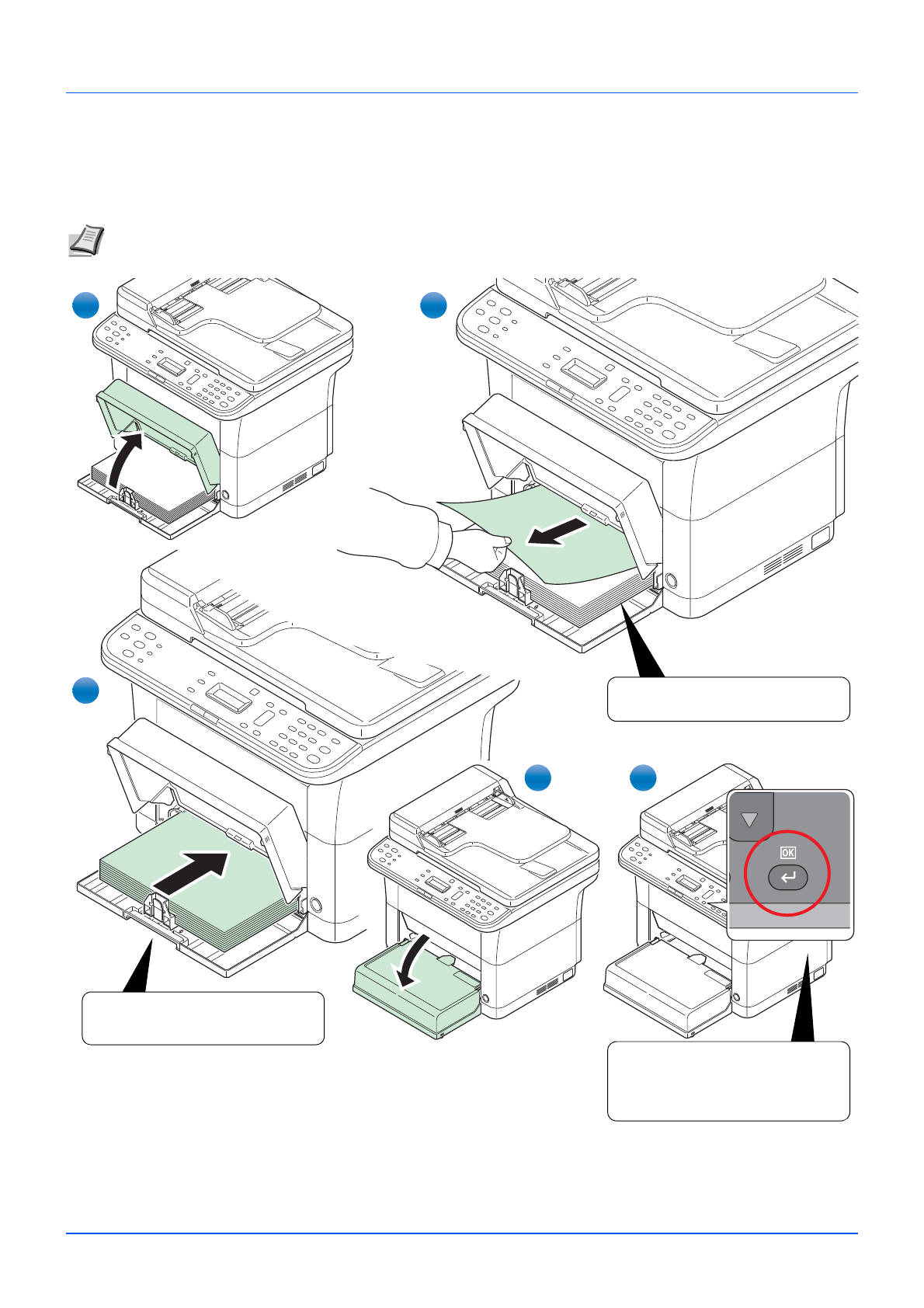 OK