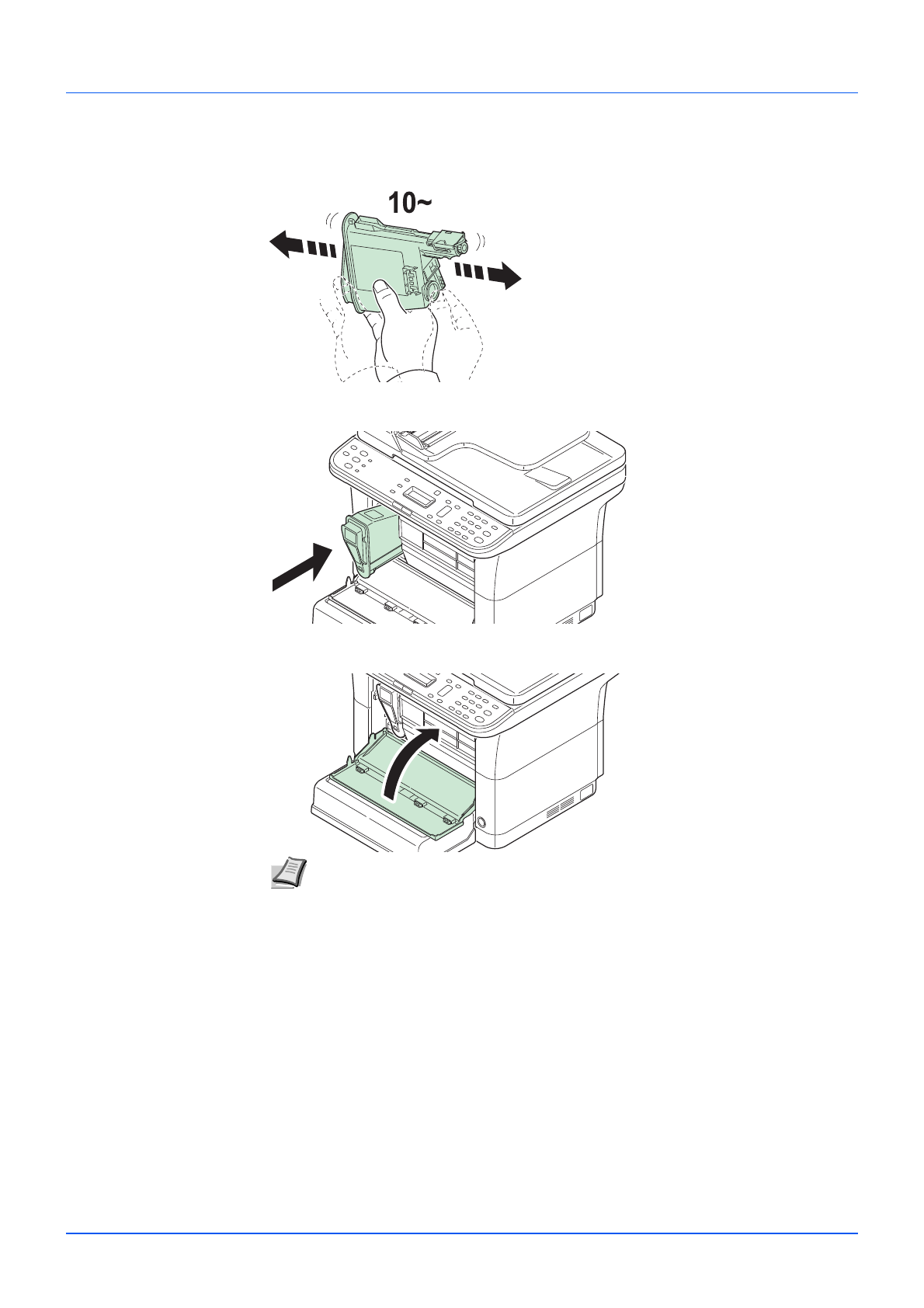 10~