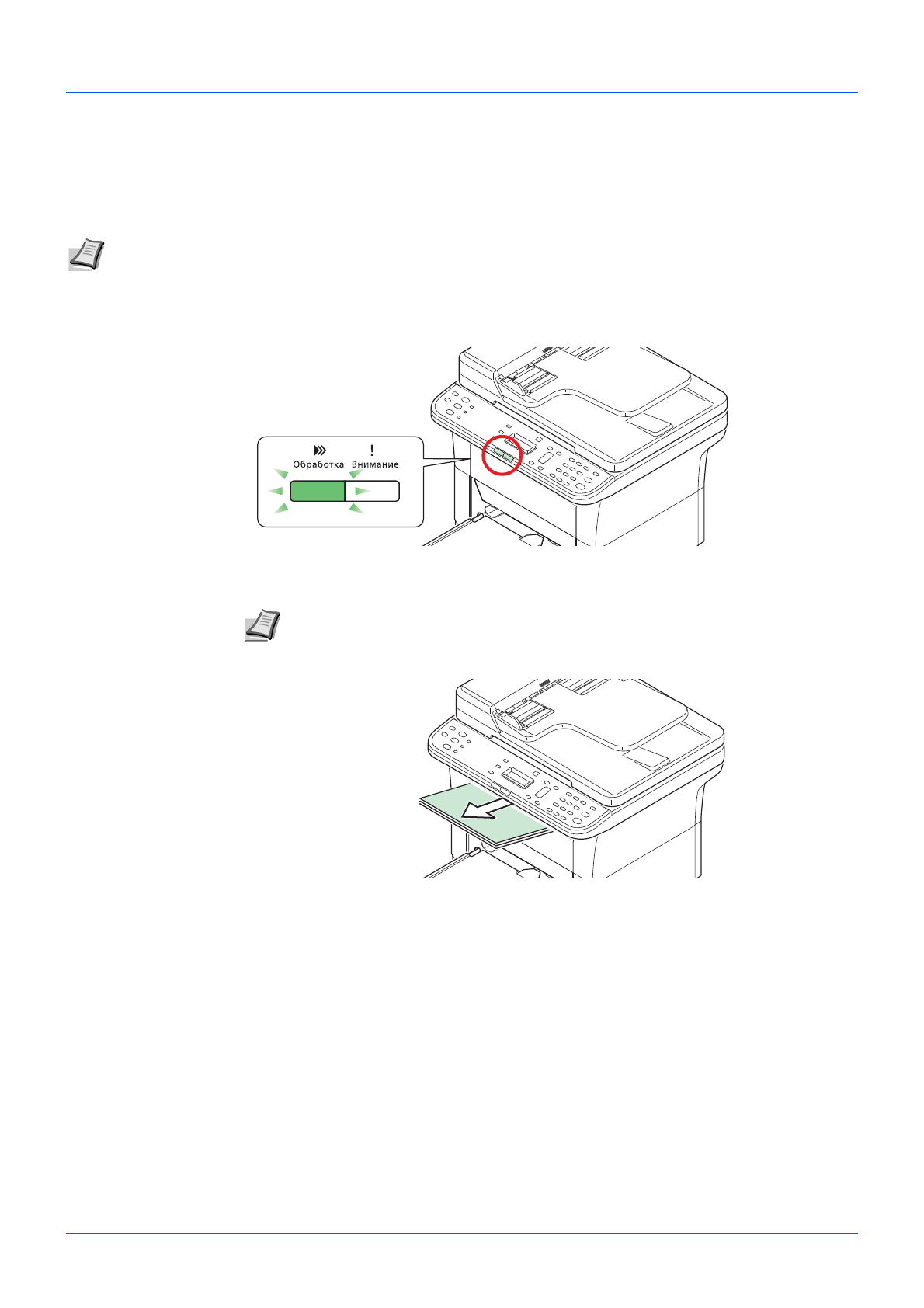 Обработка
Внимание