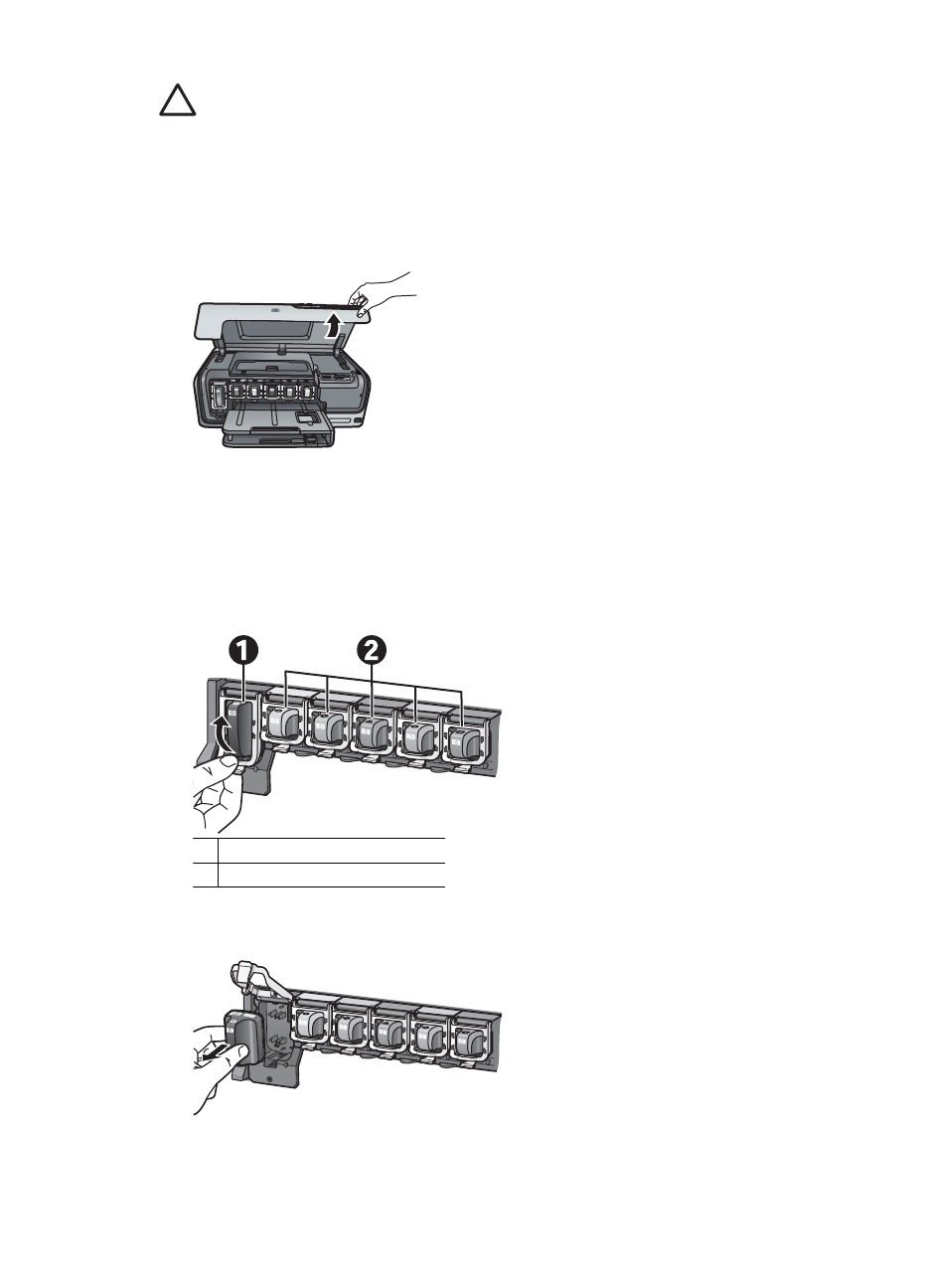 1
2