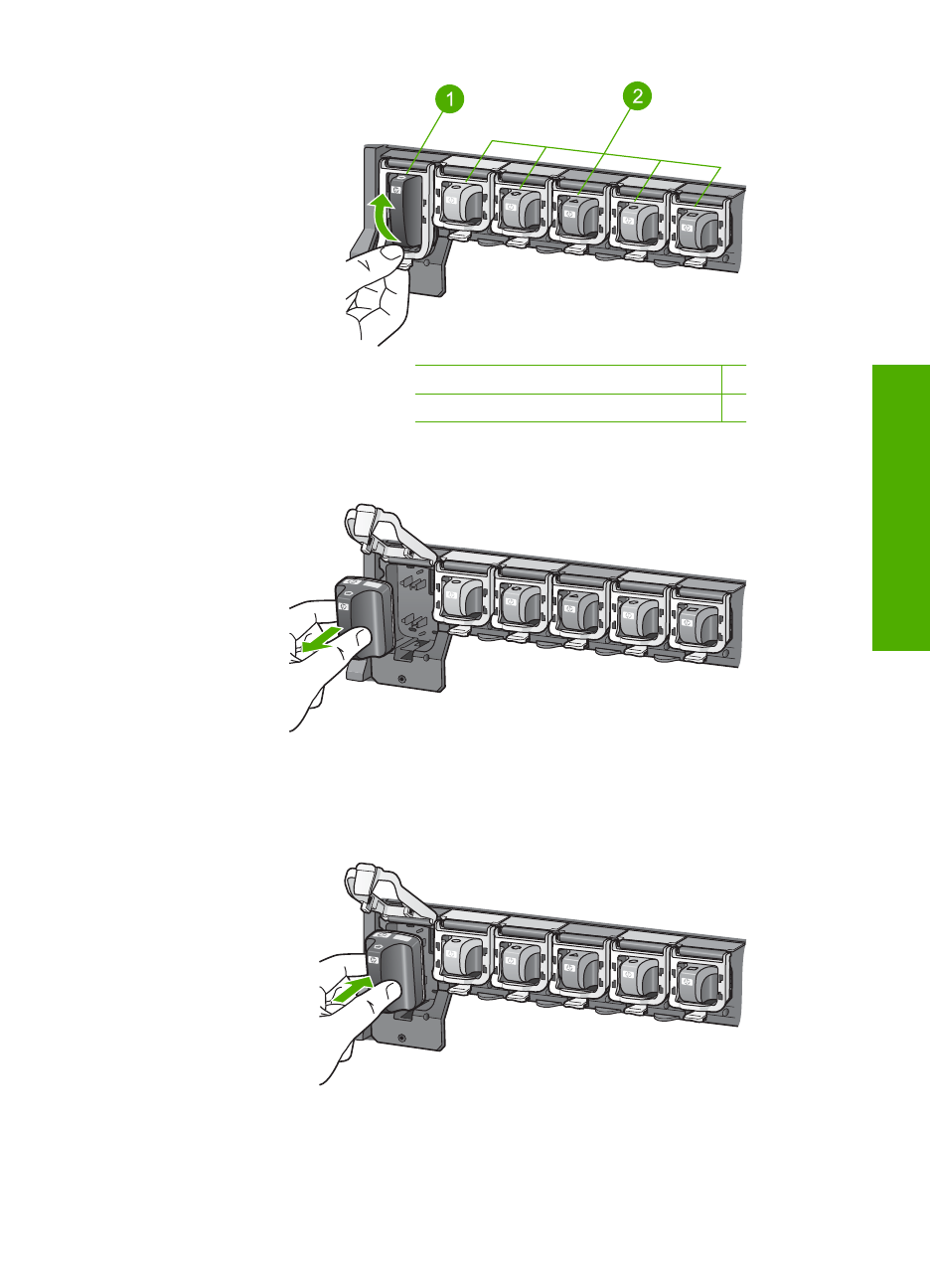 1

2