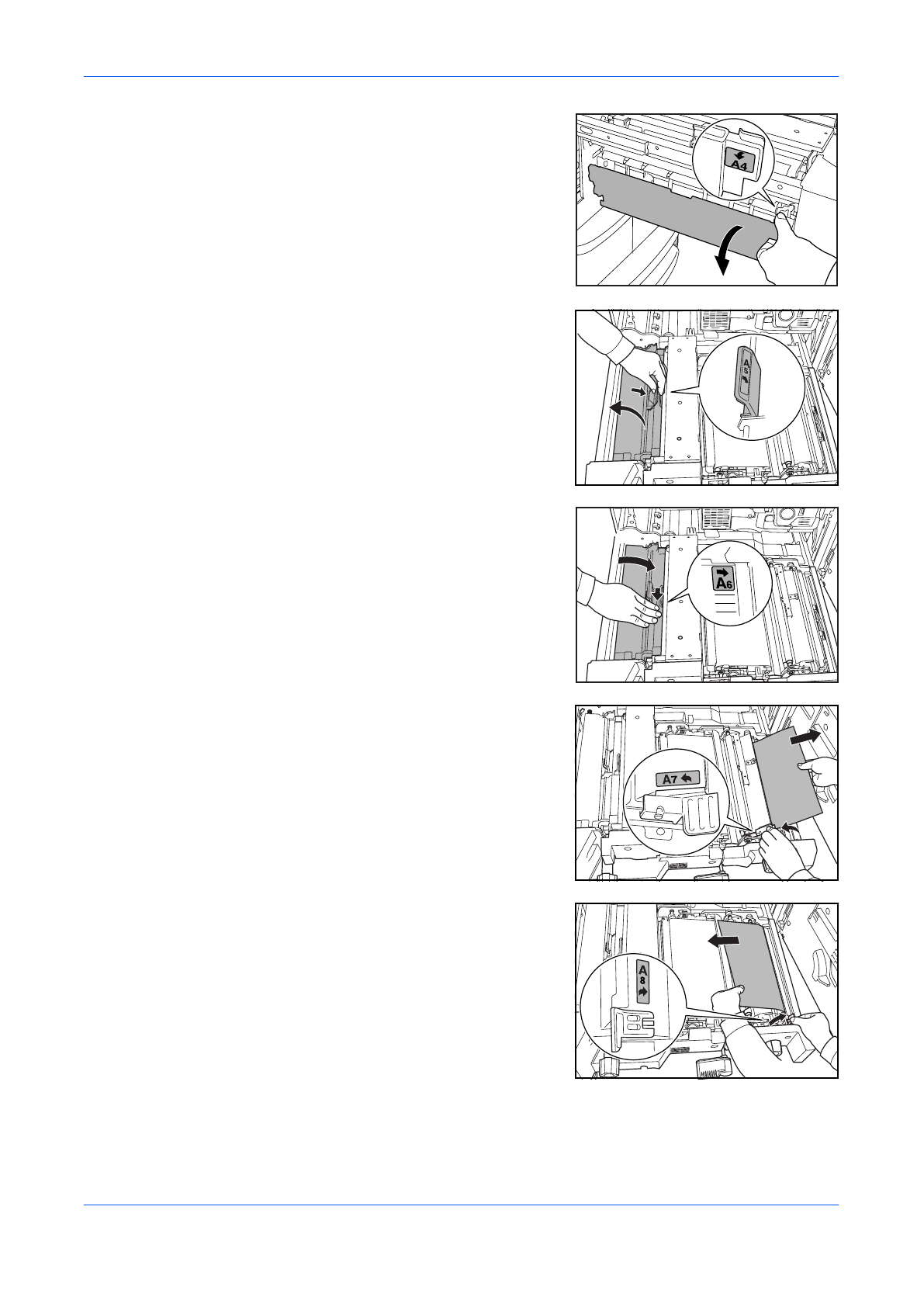 A4

A5

A6

A7

A8