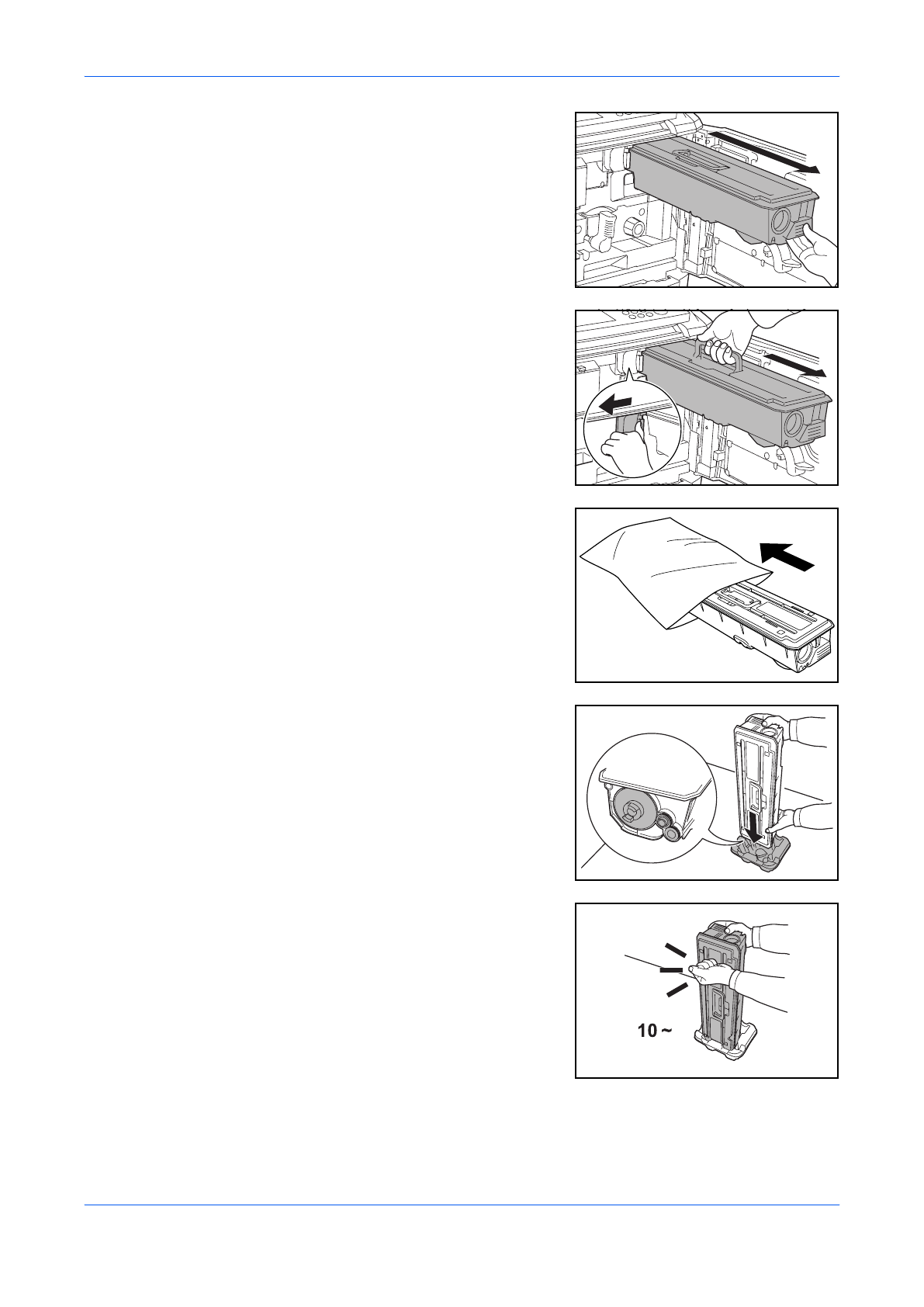 10 ~