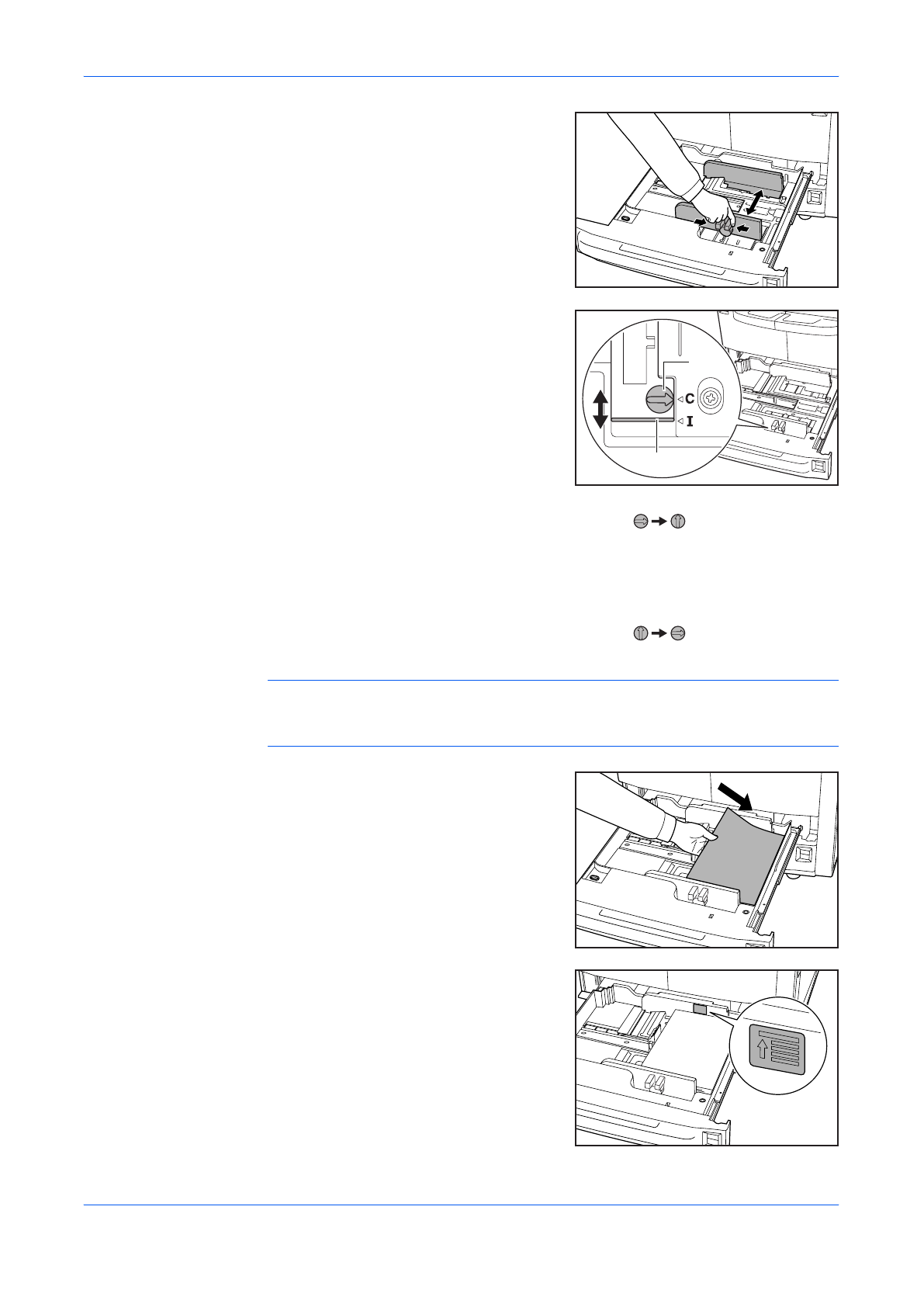 C
I