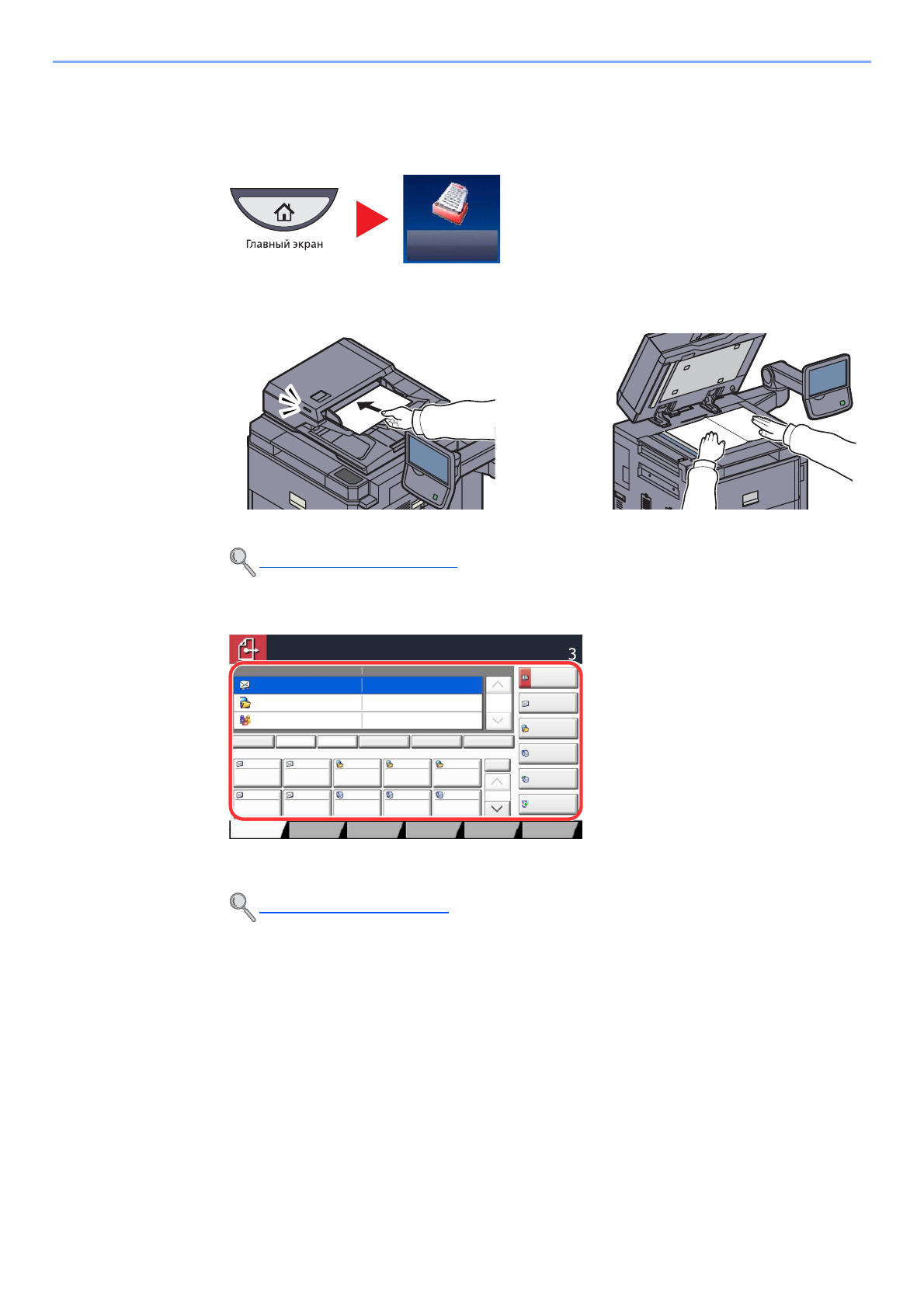 Главный экран

3