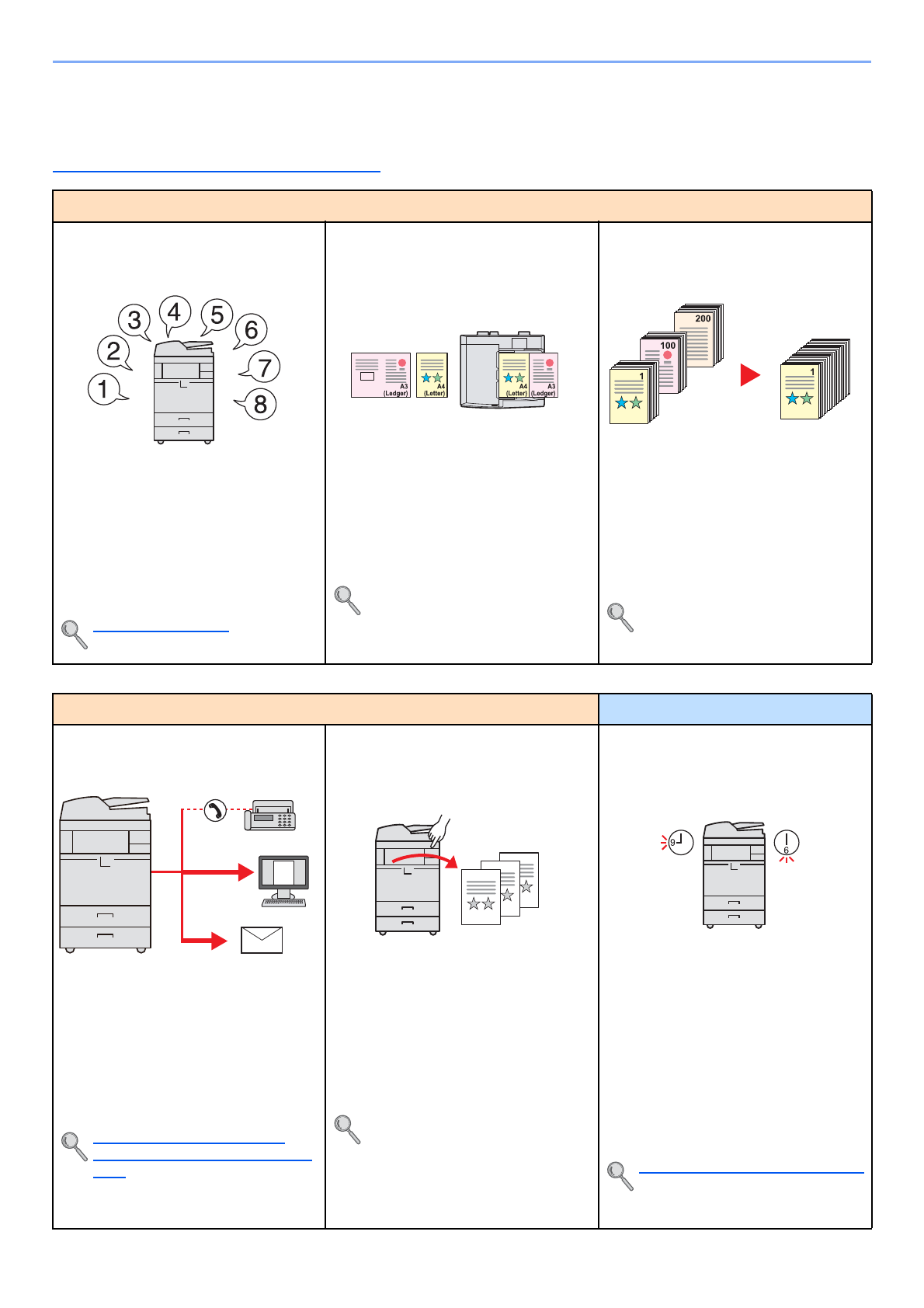 1 2 3 4 5 6 7 8

A3 (Ledger) A4 (Letter) A4 (Letter) A3 (Ledger)

200 100 1 1

9 6